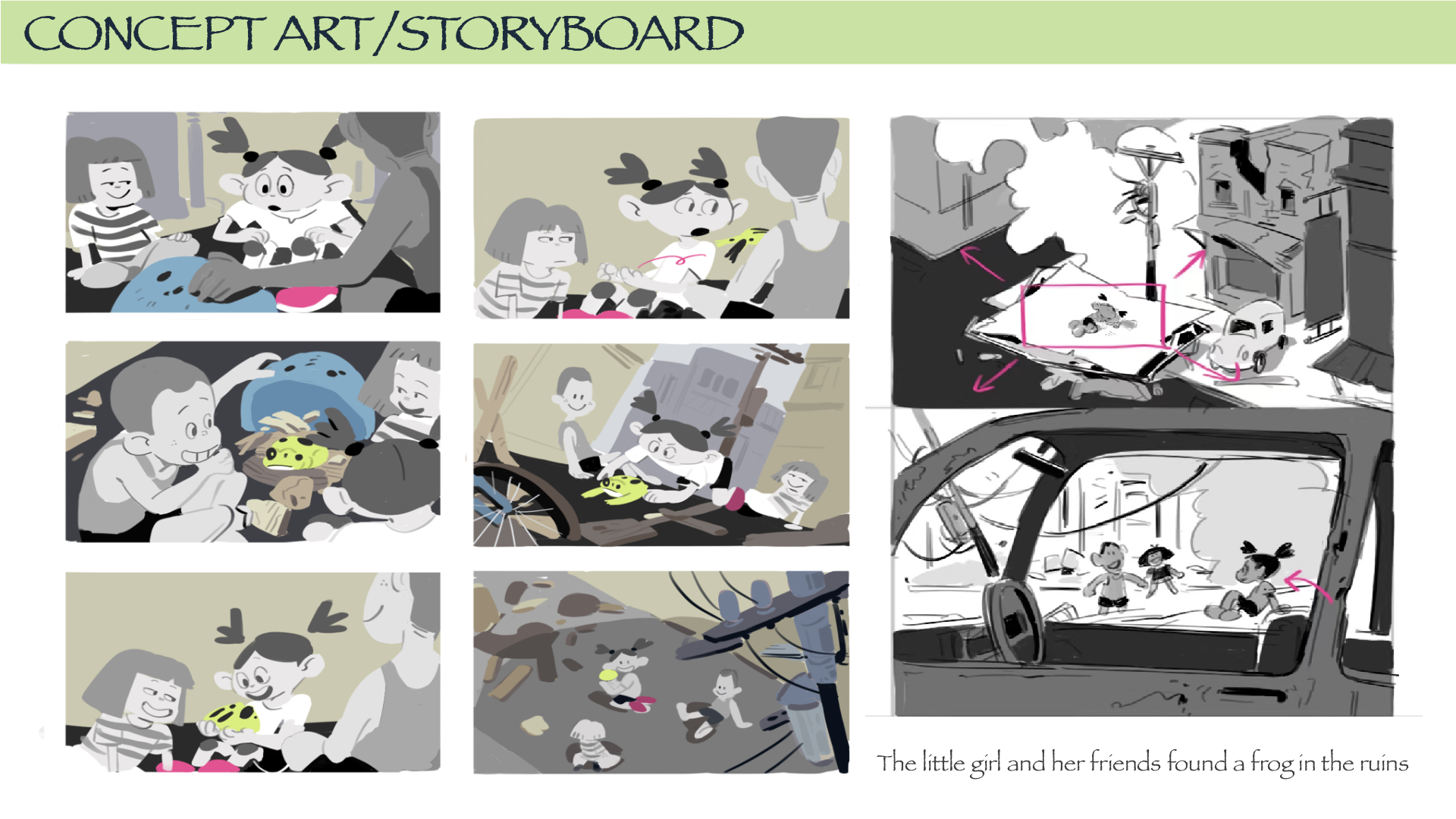 CONCEPT ART/STORYBOARD

The little girl and her friends found a frog in the ruins