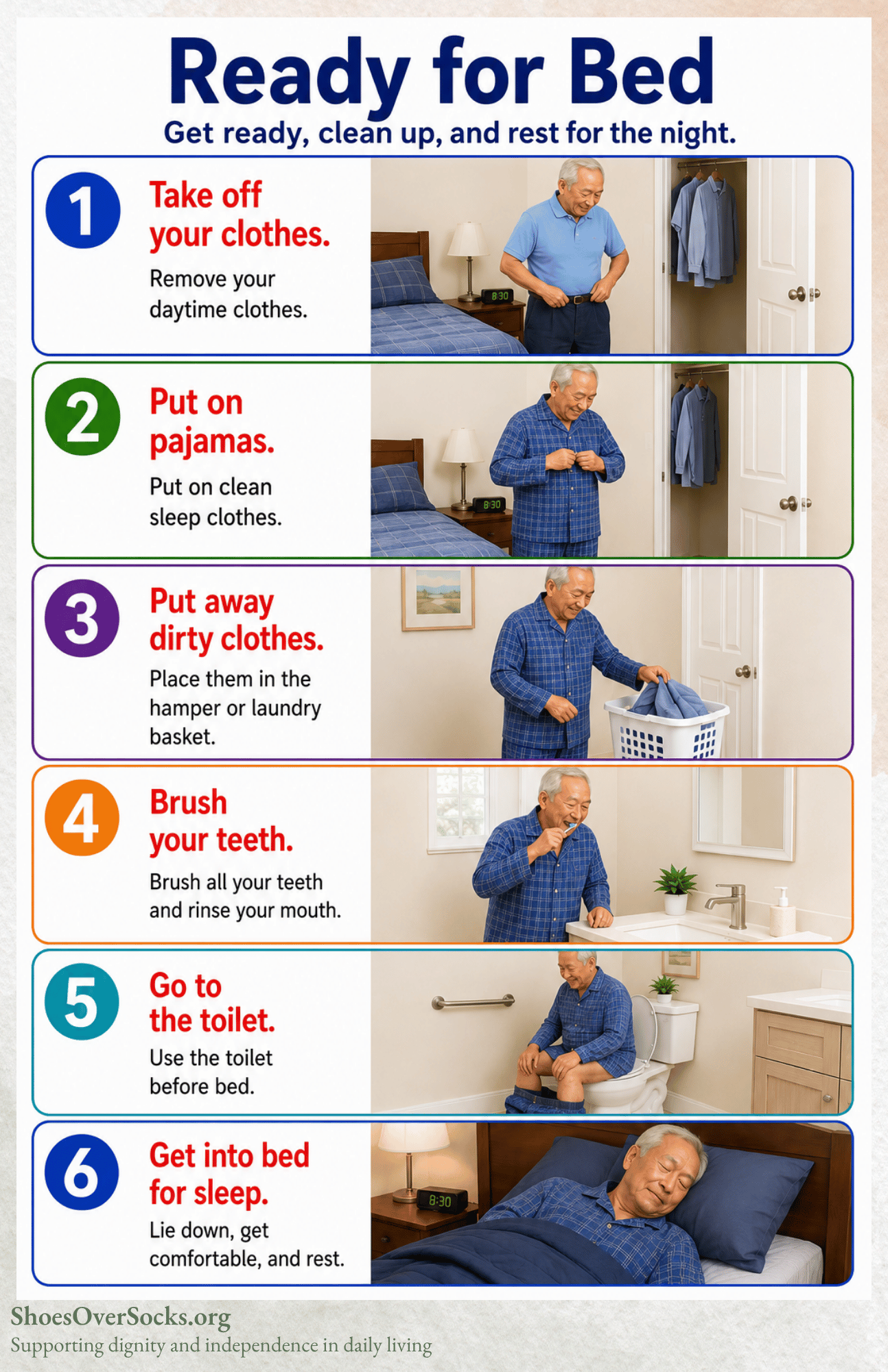 Ready for Bed

Get ready, clean up, and rest for the night.

1

Take off your clothes.

Remove your daytime clothes.

8:30

2

Put on pajamas.

Put on clean sleep clothes.

8:30

3

Put away dirty clothes.

Place them in the hamper or laundry basket.

4

Brush your teeth.

Brush all your teeth and rinse your mouth.

5

Go to the toilet.

Use the toilet before bed.

6

Get into bed for sleep.

Lie down, get comfortable, and rest.

8:30

ShoesOverSocks.org

Supporting dignity and independence in daily living