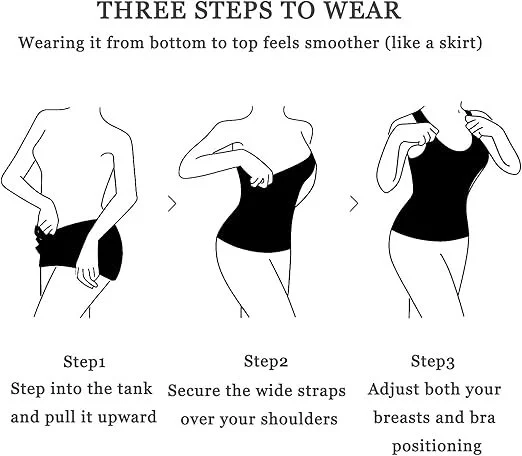 THREE STEPS TO WEAR

Wearing it from bottom to top feels smoother (like a skirt)

Step1
Step into the tank and pull it upward

Step2
Secure the wide straps over your shoulders

Step3
Adjust both your breasts and bra positioning