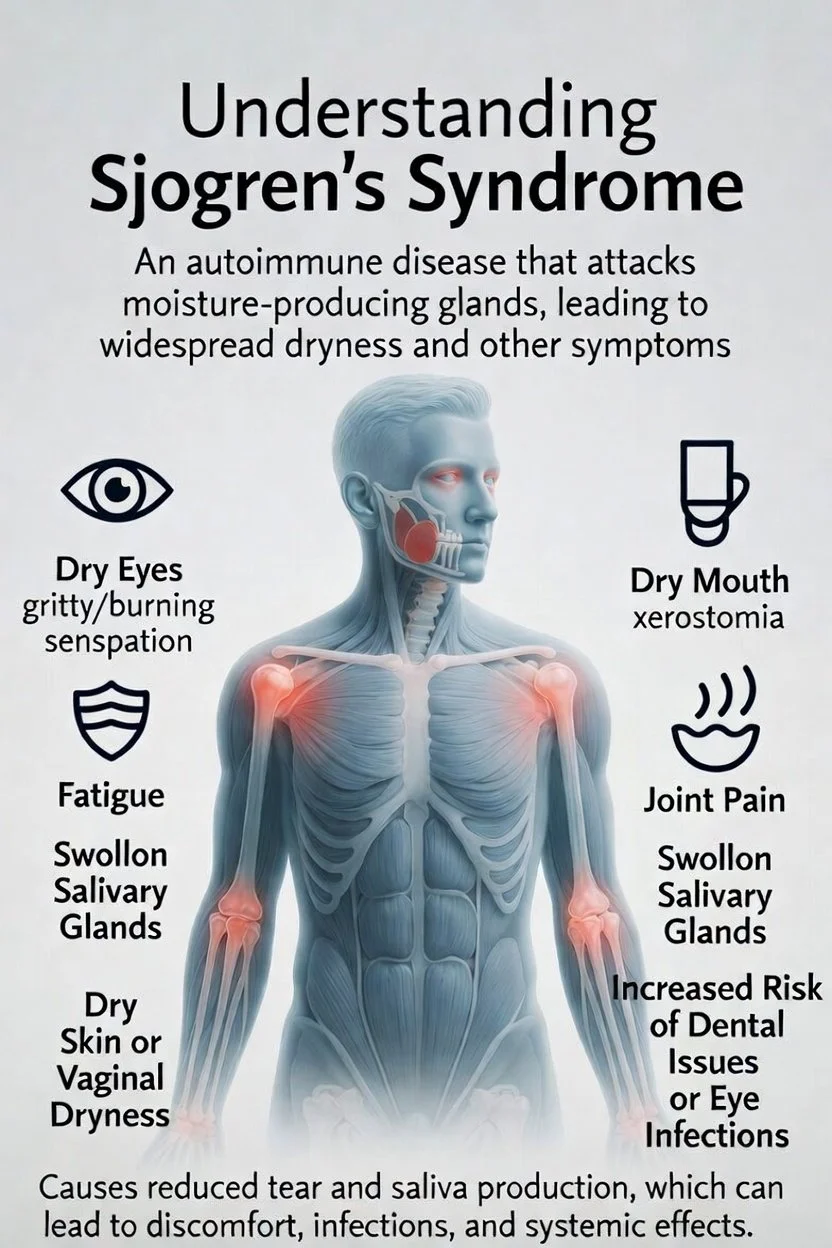 Understanding
Sjogren's Syndrome

An autoimmune disease that attacks moisture-producing glands, leading to widespread dryness and other symptoms

Dry Eyes
gritty/burning senspation

Fatigue

Swollon Salivary Glands

Dry Skin or Vaginal Dryness

Dry Mouth
xerostomia

Joint Pain

Swollon Salivary Glands

Increased Risk of Dental Issues or Eye Infections

Causes reduced tear and saliva production, which can lead to discomfort, infections, and systemic effects.