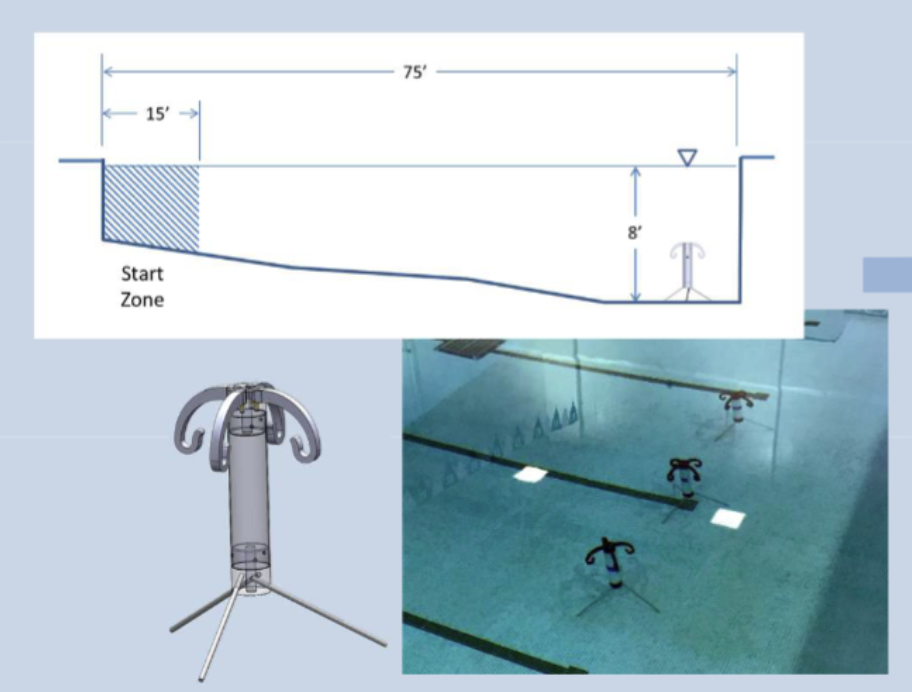 75'

15'

8'

Start
Zone