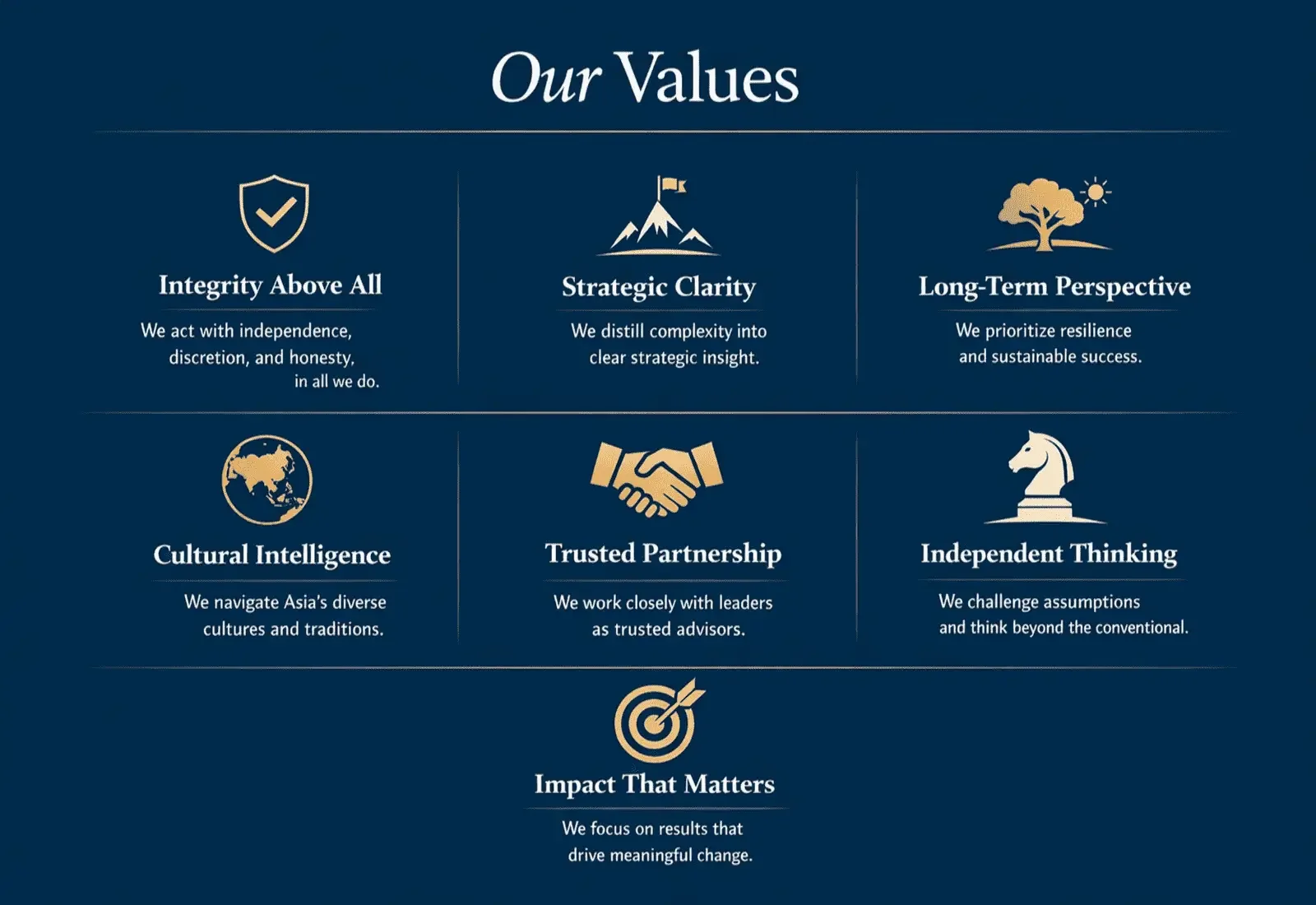 Our Values

Integrity Above All

We act with independence, discretion, and honesty, in all we do.

Strategic Clarity

We distill complexity into clear strategic insight.

Long-Term Perspective

We prioritize resilience and sustainable success.

Cultural Intelligence

We navigate Asia's diverse cultures and traditions.

Trusted Partnership

We work closely with leaders as trusted advisors.

Independent Thinking

We challenge assumptions and think beyond the conventional.

Impact That Matters

We focus on results that drive meaningful change.