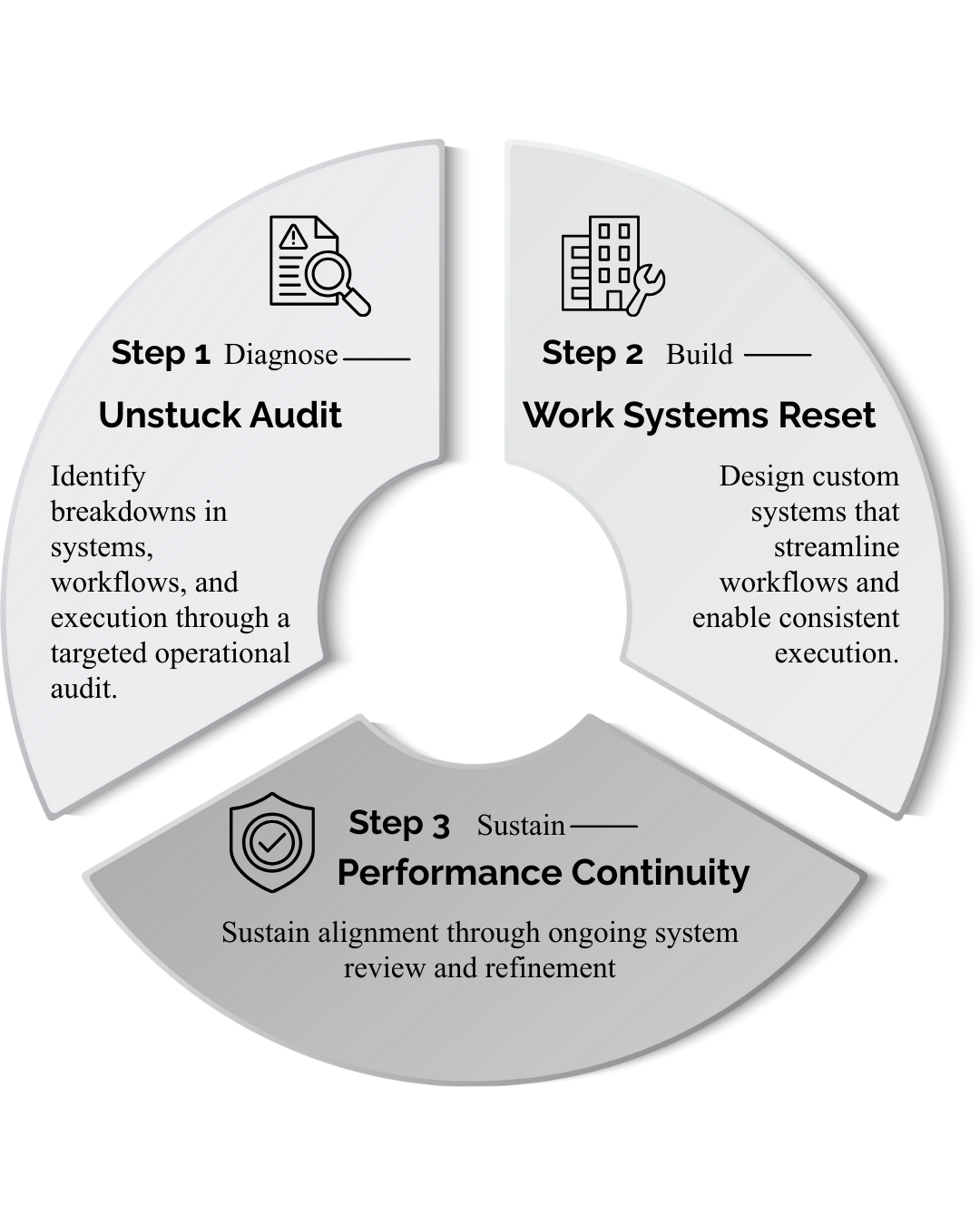 Step 1 Diagnose

Unstuck Audit

Identify breakdowns in systems, workflows, and execution through a targeted operational audit.

Step 2 Build

Work Systems Reset

Design custom systems that streamline workflows and enable consistent execution.

Step 3 Sustain

Performance Continuity

Sustain alignment through ongoing system review and refinement