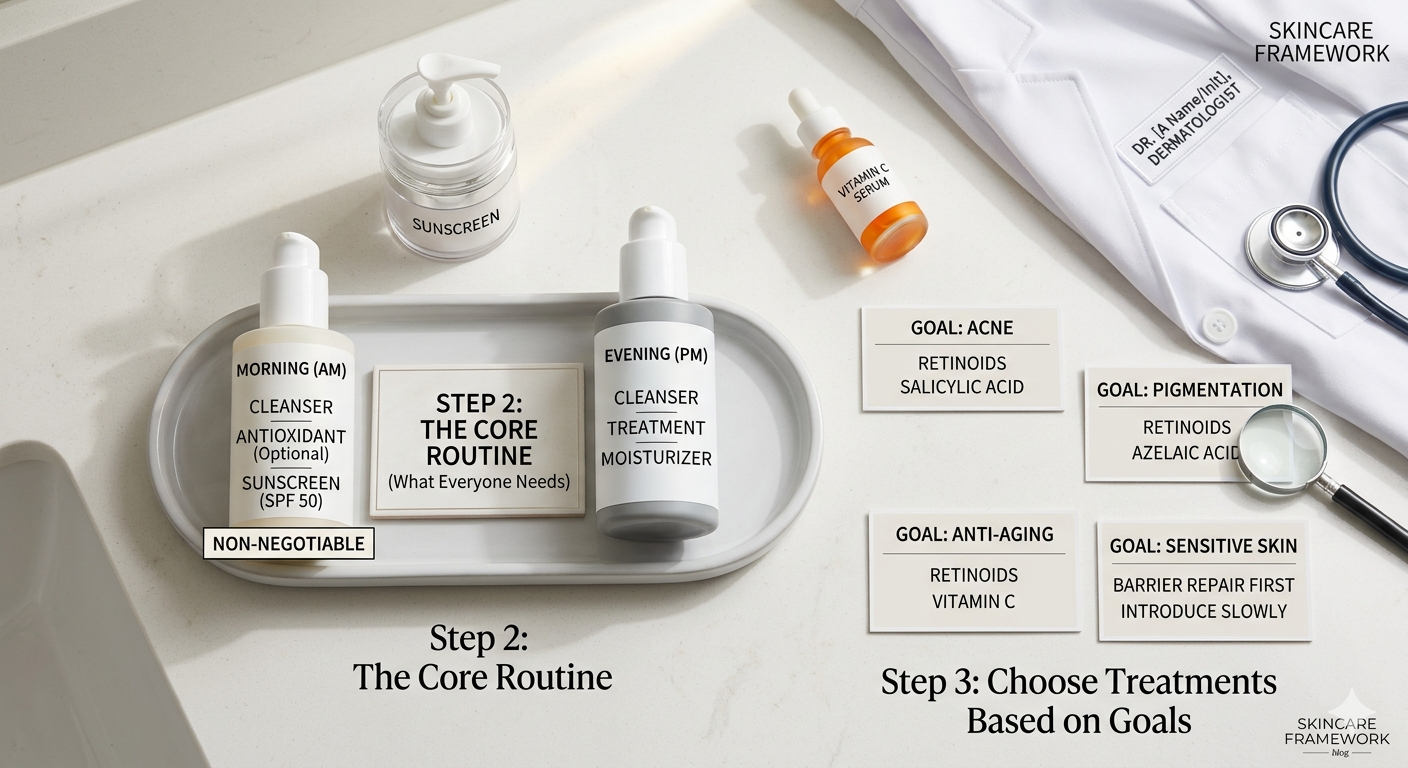 SKINCARE FRAMEWORK

DR. [A Name/Init], DERMATOLOGIST

SUNSCREEN

VITAMIN C SERUM

MORNING (AM)
CLEANSER
ANTIOXIDANT (Optional)
SUNSCREEN (SPF 50)

NON-NEGOTIABLE

STEP 2: THE CORE ROUTINE
(What Everyone Needs)

EVENING (PM)
CLEANSER
TREATMENT
MOISTURIZER

GOAL: ACNE
RETINOIDS
SALICYLIC ACID

GOAL: PIGMENTATION
RETINOIDS
AZELAIC ACID

GOAL: ANTI-AGING
RETINOIDS
VITAMIN C

GOAL: SENSITIVE SKIN
BARRIER REPAIR FIRST
INTRODUCE SLOWLY

Step 2:
The Core Routine

Step 3: Choose Treatments Based on Goals

SKINCARE FRAMEWORK
blog