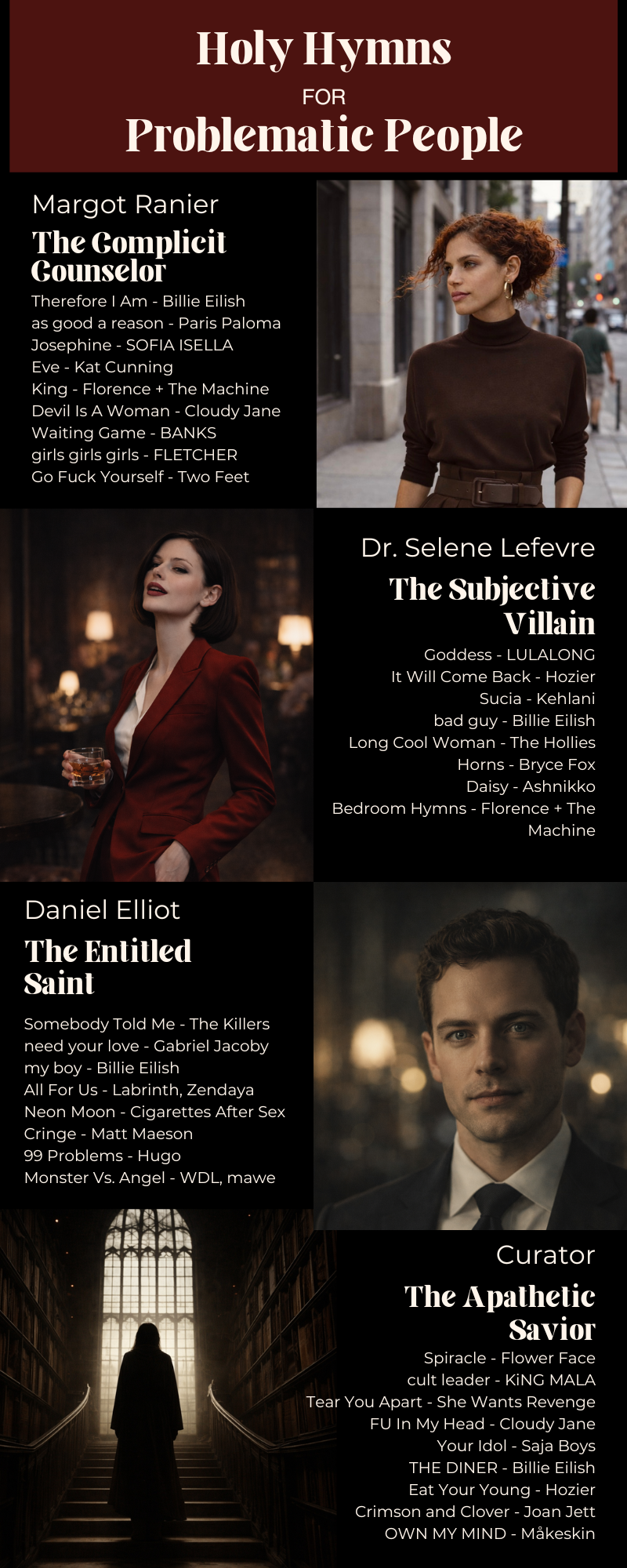 Holy Hymns
FOR
Problematic People

Margot Ranier
The Complicit Counselor
Therefore I Am - Billie Eilish
as good a reason - Paris Paloma
Josephine - SOFIA ISELLA
Eve - Kat Cunning
King - Florence + The Machine
Devil Is A Woman - Cloudy Jane
Waiting Game - BANKS
girls girls girls - FLETCHER
Go Fuck Yourself - Two Feet

Dr. Selene Lefevre
The Subjective Villain
Goddess - LULALONG
It Will Come Back - Hozier
Sucia - Kehlani
bad guy - Billie Eilish
Long Cool Woman - The Hollies
Horns - Bryce Fox
Daisy - Ashnikko
Bedroom Hymns - Florence + The Machine

Daniel Elliot
The Entitled Saint
Somebody Told Me - The Killers
need your love - Gabriel Jacoby
my boy - Billie Eilish
All For Us - Labrinth, Zendaya
Neon Moon - Cigarettes After Sex
Cringe - Matt Maeson
99 Problems - Hugo
Monster Vs. Angel - WDL, mawe

Curator
The Apathetic Savior
Spiracle - Flower Face
cult leader - KiNG MALA
Tear You Apart - She Wants Revenge
FU In My Head - Cloudy Jane
Your Idol - Saja Boys
THE DINER - Billie Eilish
Eat Your Young - Hozier
Crimson and Clover - Joan Jett
OWN MY MIND - Måkeskin