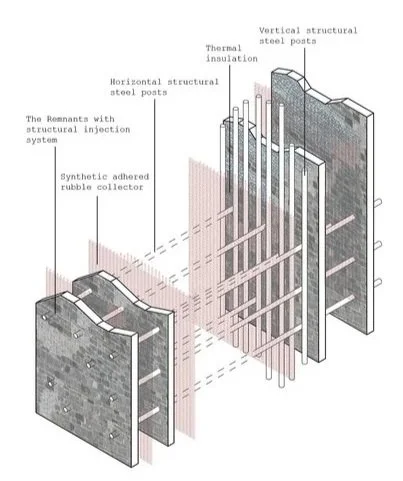 Vertical structural steel posts

Thermal insulation

Horizontal structural steel posts

The Remnants with structural injection system

Synthetic adhered rubble collector