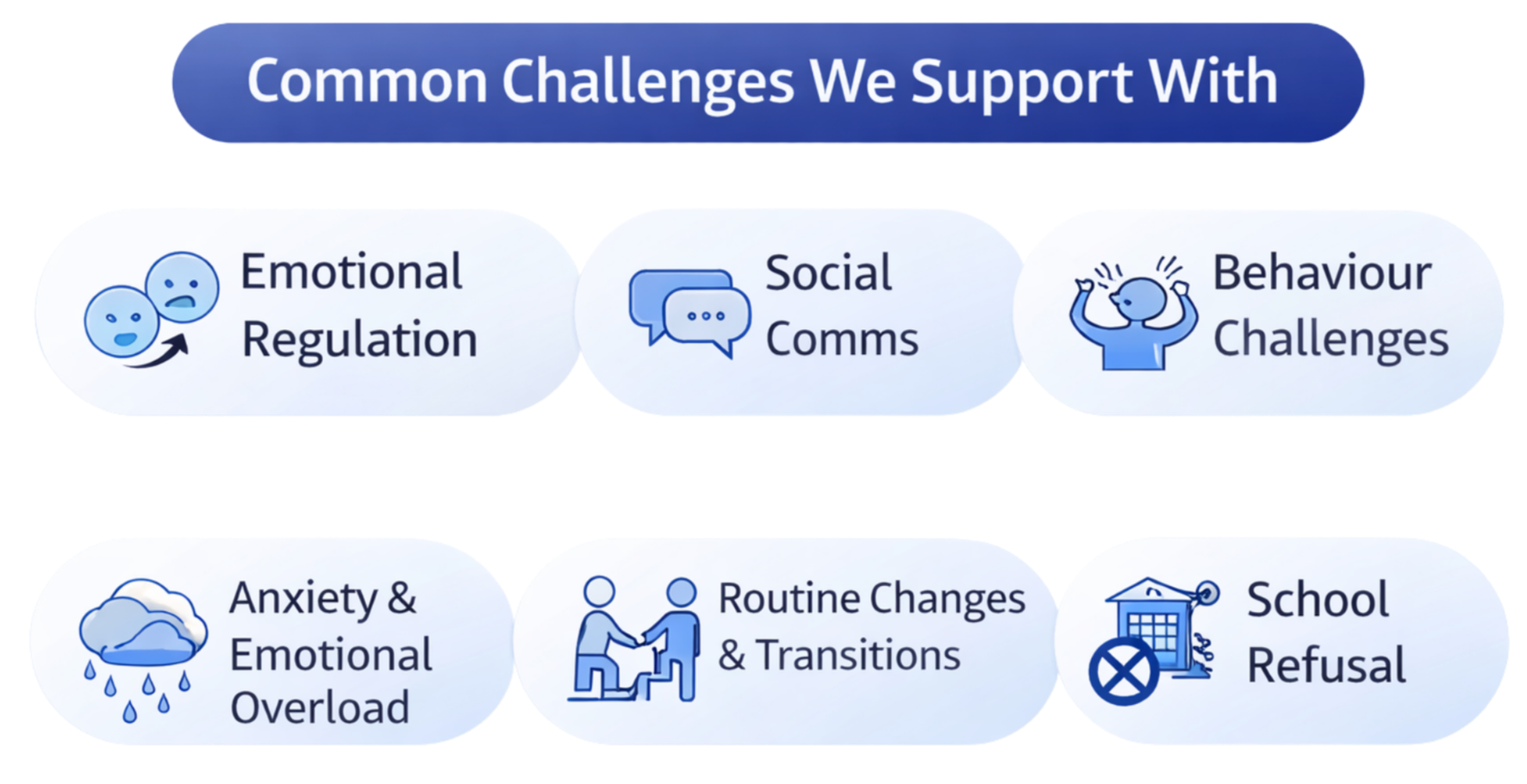 Common Challenges We Support With

Emotional Regulation

Social Comms

Behaviour Challenges

Anxiety & Emotional Overload

Routine Changes & Transitions

School Refusal