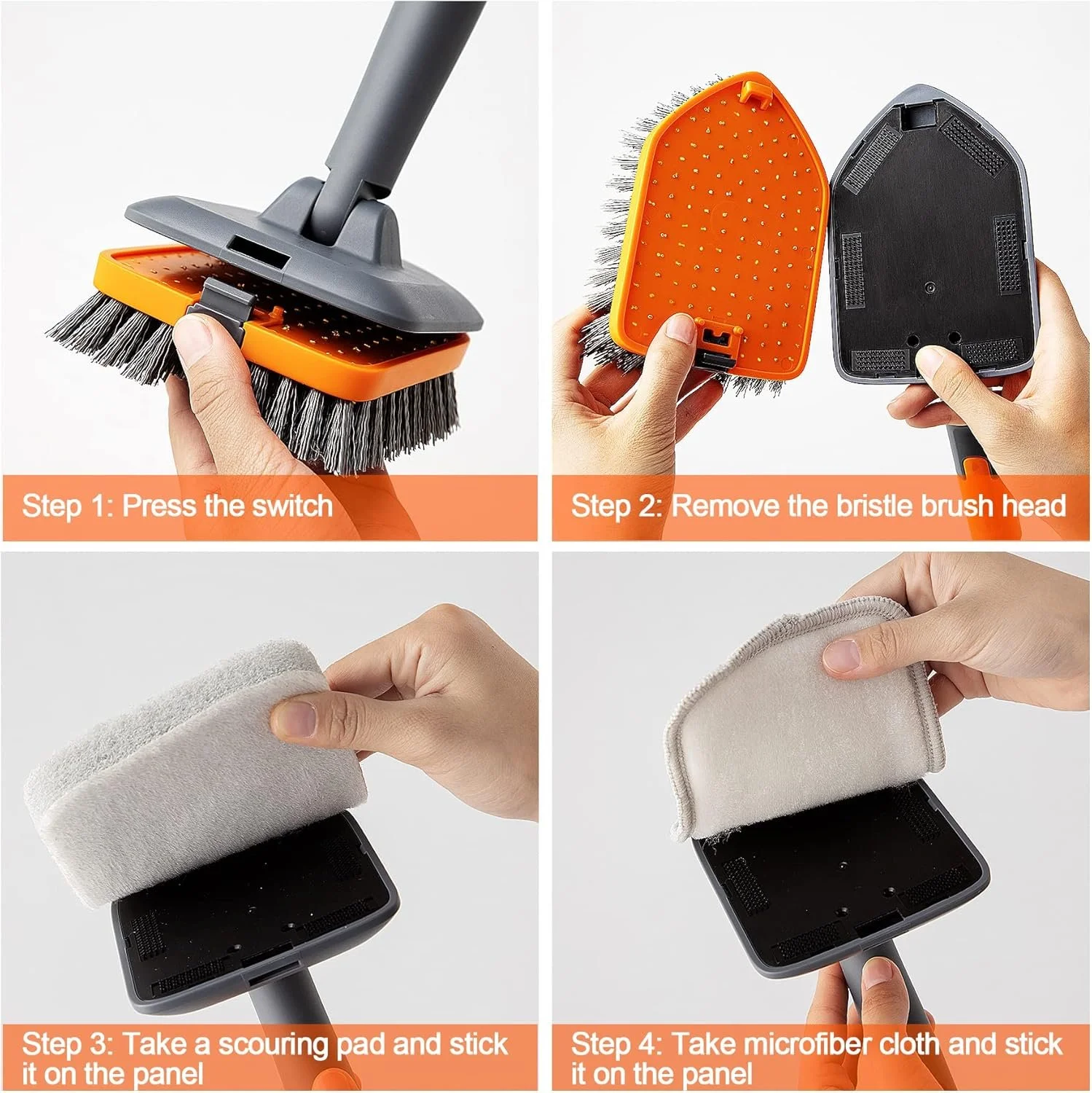 Step 1: Press the switch

Step 2: Remove the bristle brush head

Step 3: Take a scouring pad and stick it on the panel

Step 4: Take microfiber cloth and stick it on the panel