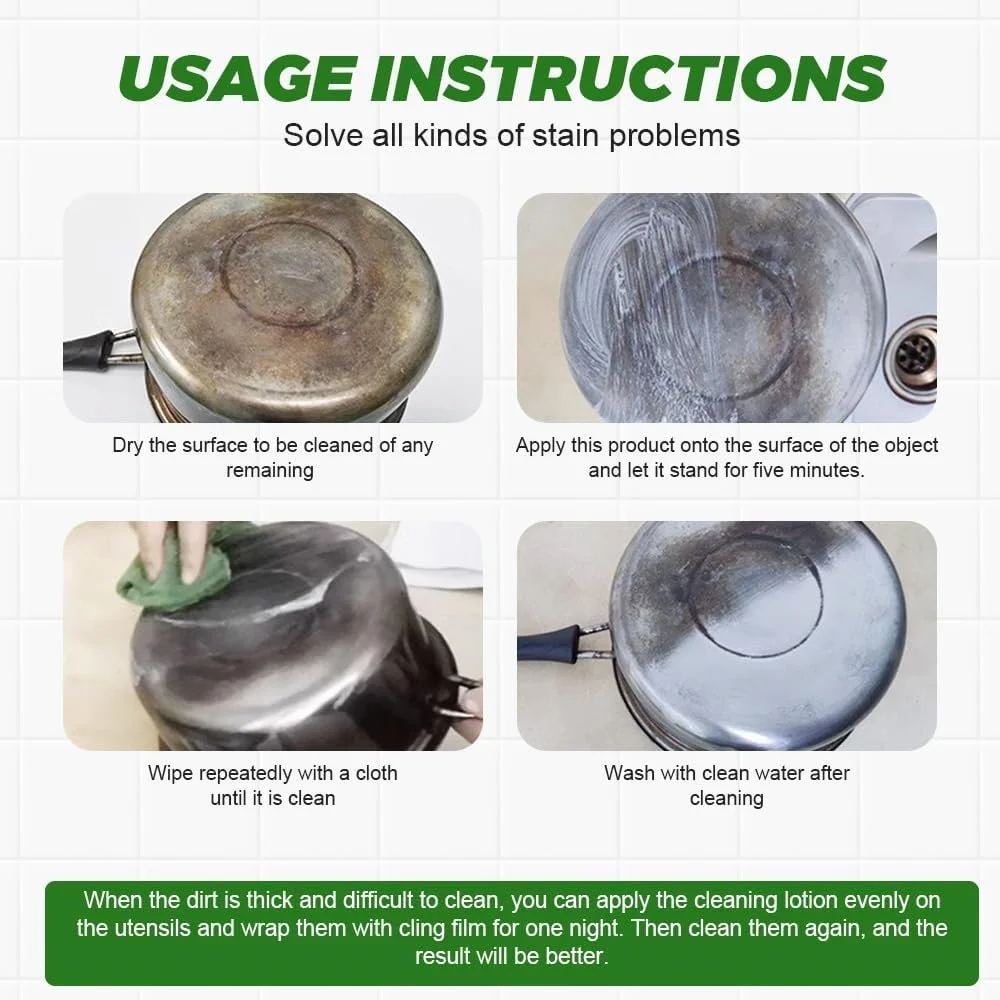 USAGE INSTRUCTIONS
Solve all kinds of stain problems

Dry the surface to be cleaned of any remaining

Apply this product onto the surface of the object and let it stand for five minutes.

Wipe repeatedly with a cloth until it is clean

Wash with clean water after cleaning

When the dirt is thick and difficult to clean, you can apply the cleaning lotion evenly on the utensils and wrap them with cling film for one night. Then clean them again, and the result will be better.