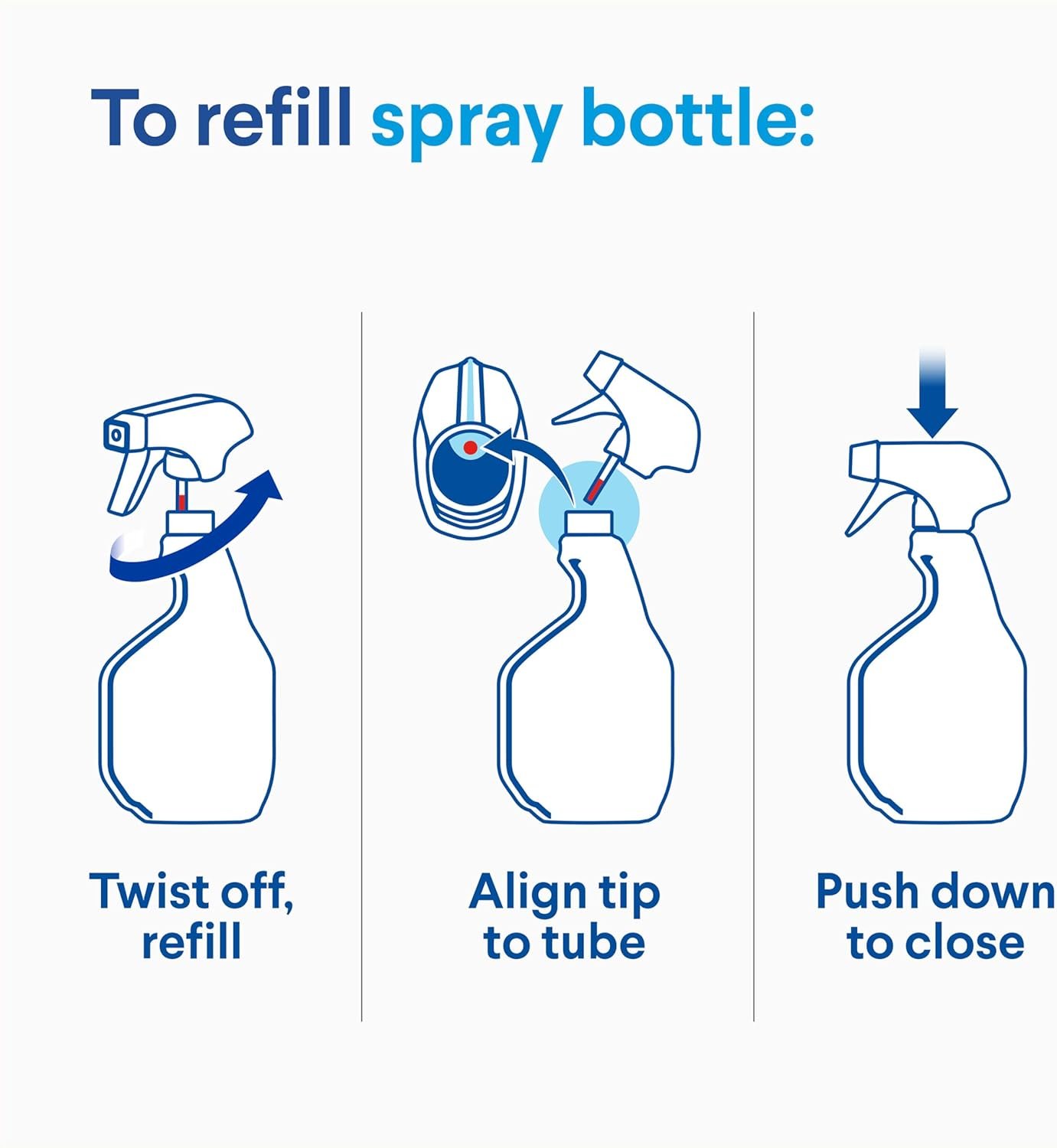 To refill spray bottle:

Twist off, refill

Align tip to tube

Push down to close