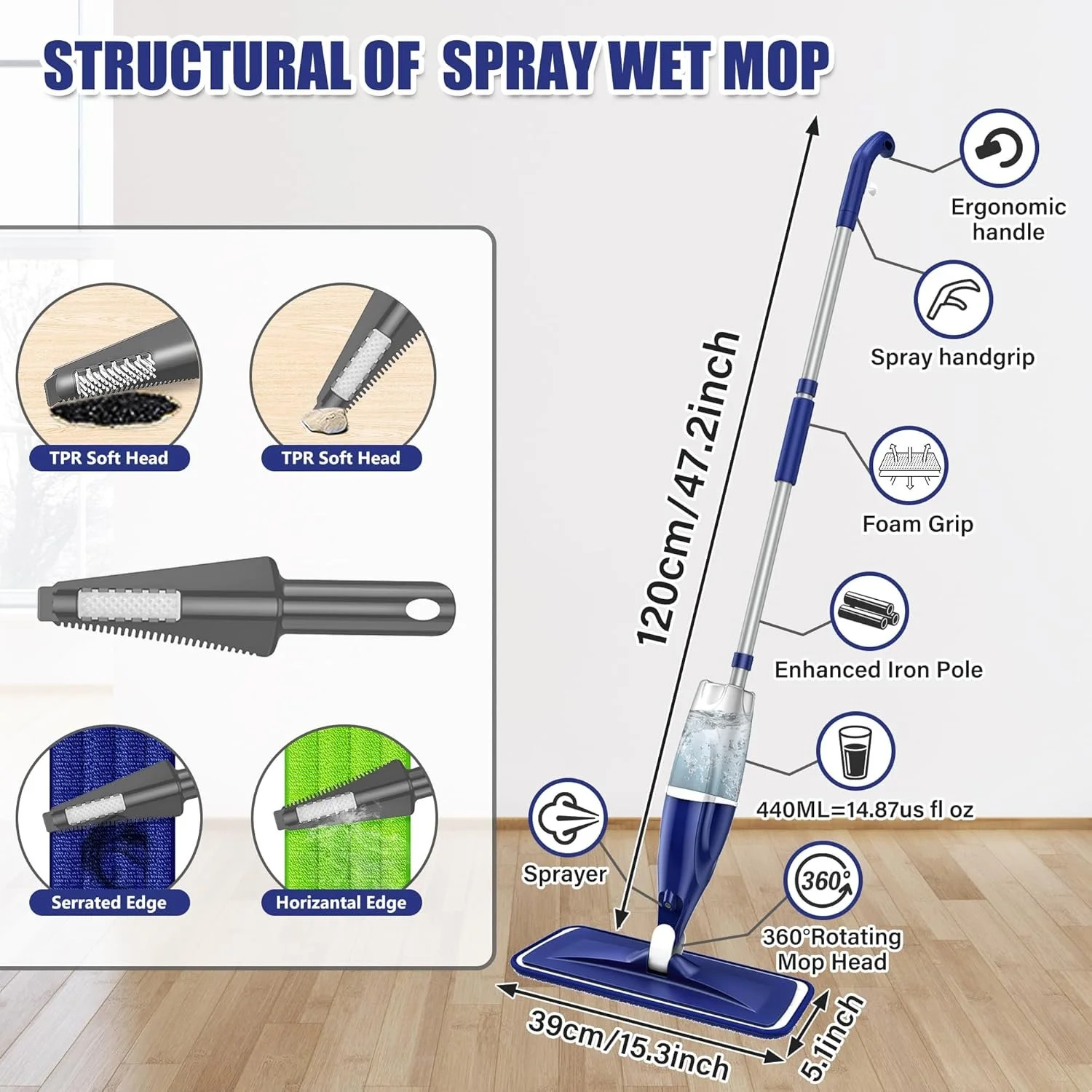 STRUCTURAL OF SPRAY WET MOP

TPR Soft Head

TPR Soft Head

Serrated Edge

Horizantal Edge

120cm/47.2inch

Ergonomic handle

Spray handgrip

Foam Grip

Enhanced Iron Pole

440ML=14.87us fl oz

Sprayer

360°

360°Rotating Mop Head

39cm/15.3inch

5.1inch