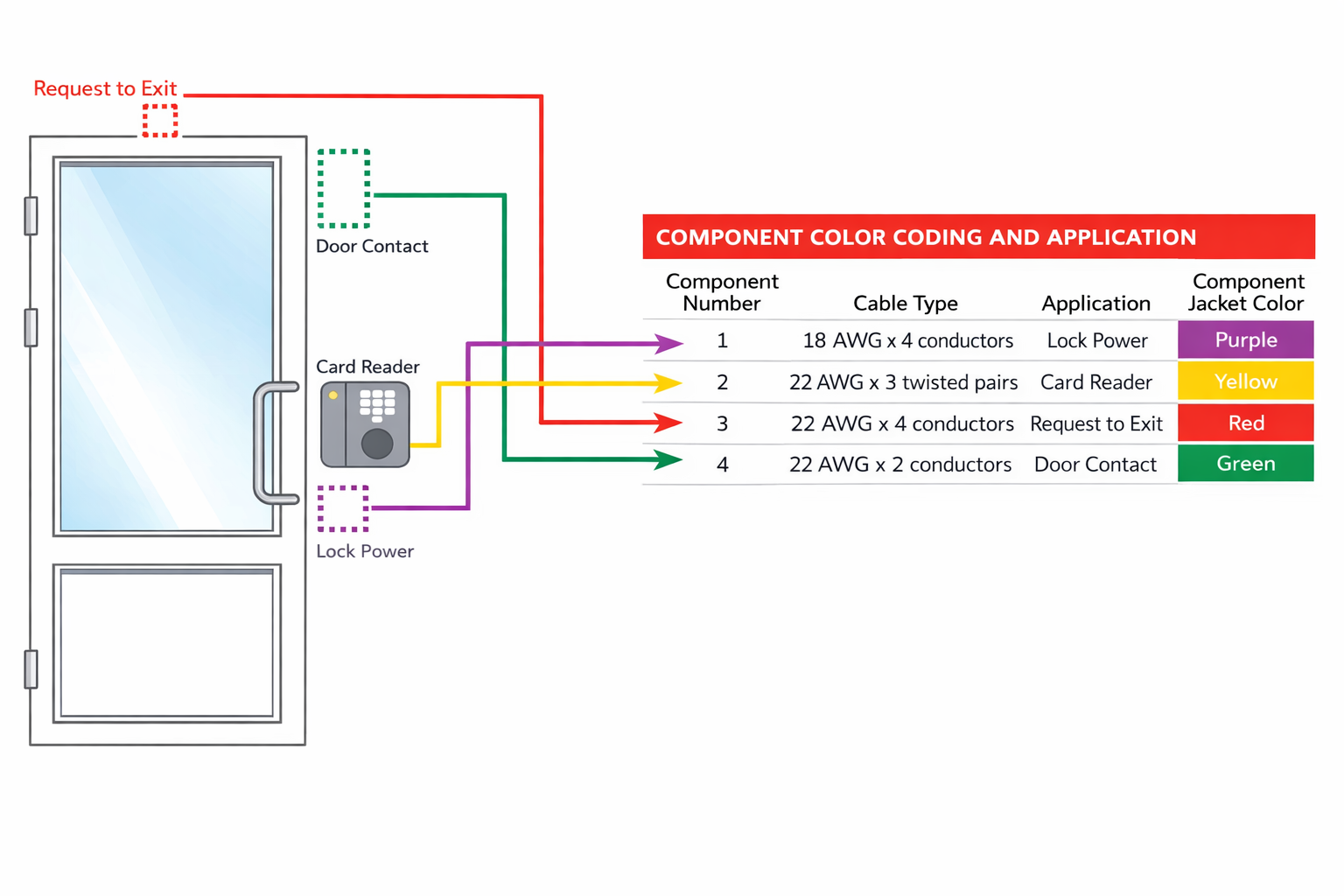 Request to Exit

Door Contact

Card Reader

Lock Power

COMPONENT COLOR CODING AND APPLICATION

| Component Number | Cable Type | Application | Component Jacket Color |
|---|---|---|---|
| 1 | 18 AWG x 4 conductors | Lock Power | Purple |
| 2 | 22 AWG x 3 twisted pairs | Card Reader | Yellow |
| 3 | 22 AWG x 4 conductors | Request to Exit | Red |
| 4 | 22 AWG x 2 conductors | Door Contact | Green |