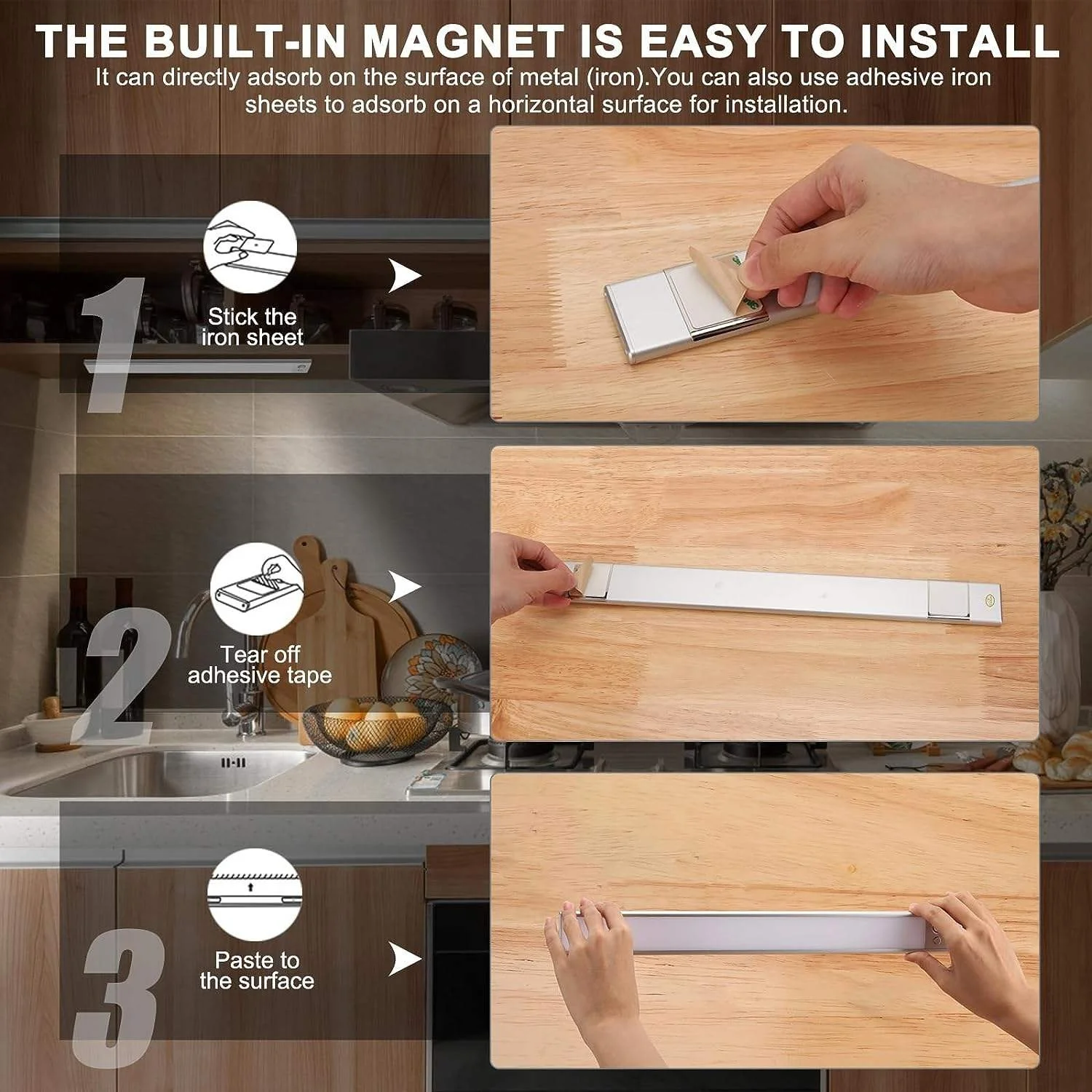 THE BUILT-IN MAGNET IS EASY TO INSTALL

It can directly adsorb on the surface of metal (iron).You can also use adhesive iron sheets to adsorb on a horizontal surface for installation.

1

Stick the iron sheet

2

Tear off adhesive tape

3

Paste to the surface