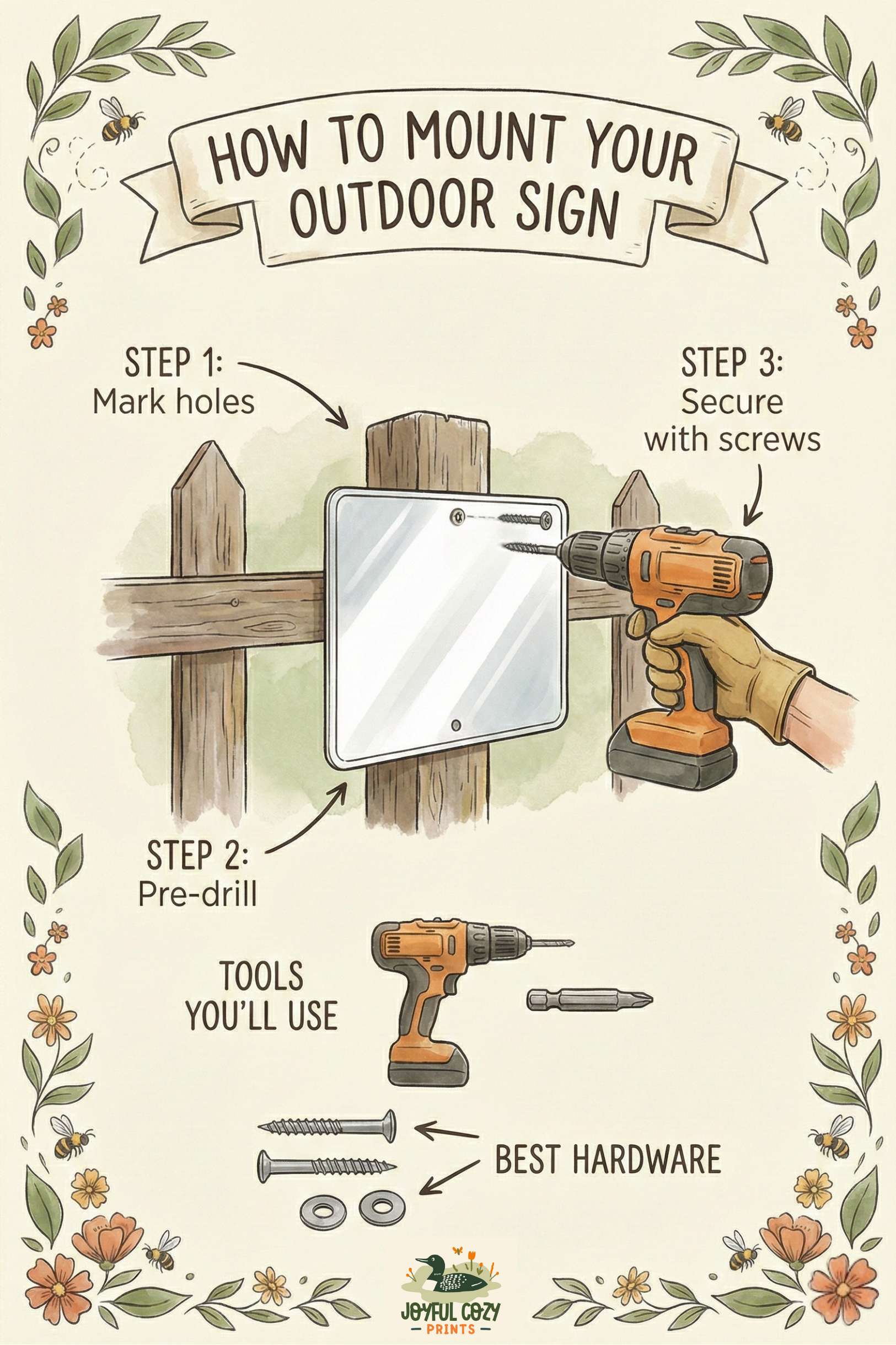 HOW TO MOUNT YOUR OUTDOOR SIGN

STEP 1:
Mark holes

STEP 3:
Secure with screws

STEP 2:
Pre-drill

TOOLS YOU'LL USE

BEST HARDWARE

JOYFUL COZY
PRINTS