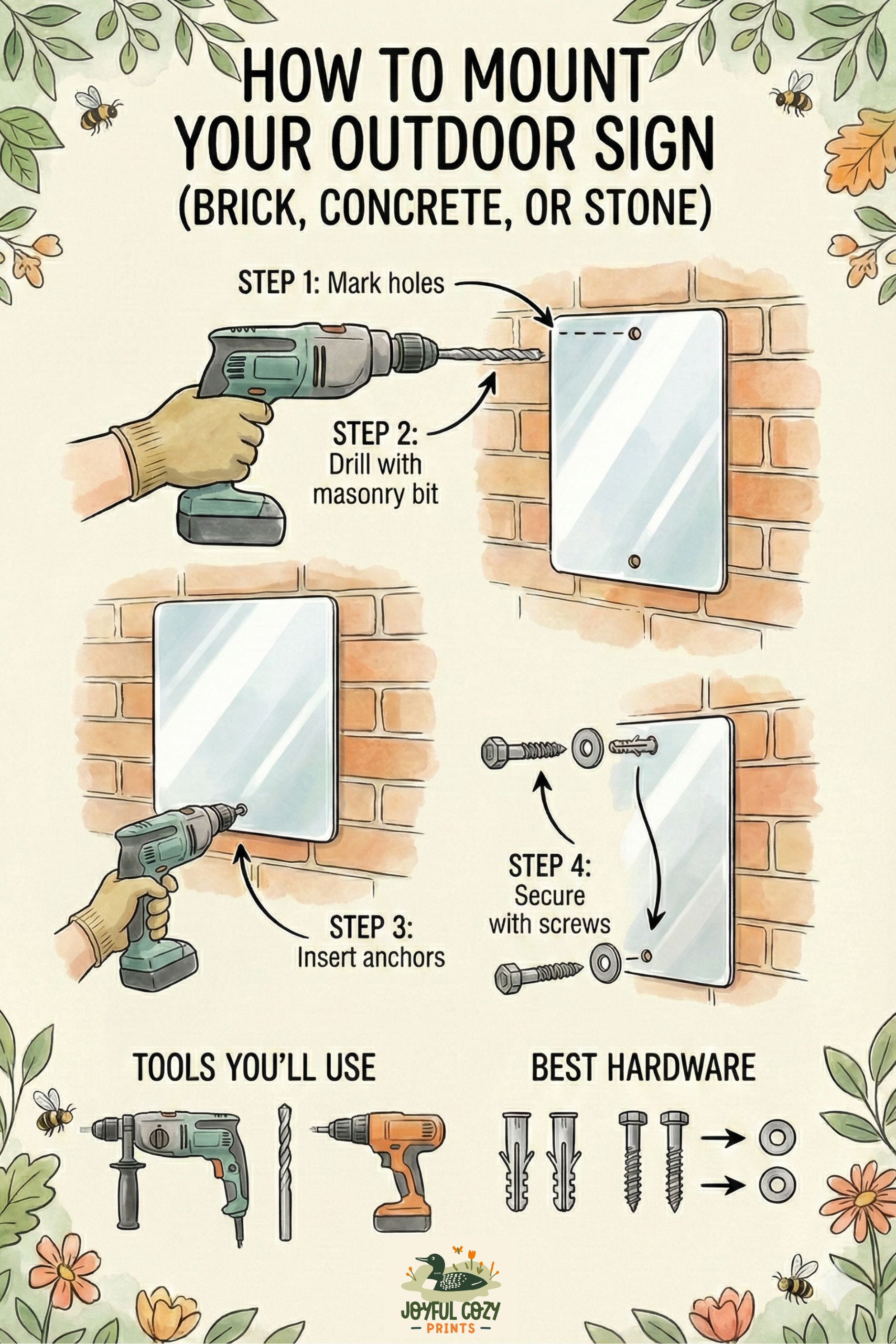 HOW TO MOUNT YOUR OUTDOOR SIGN (BRICK, CONCRETE, OR STONE)

STEP 1: Mark holes

STEP 2: Drill with masonry bit

STEP 3: Insert anchors

STEP 4: Secure with screws

TOOLS YOU'LL USE

BEST HARDWARE

JOYFUL COZY
— PRINTS —