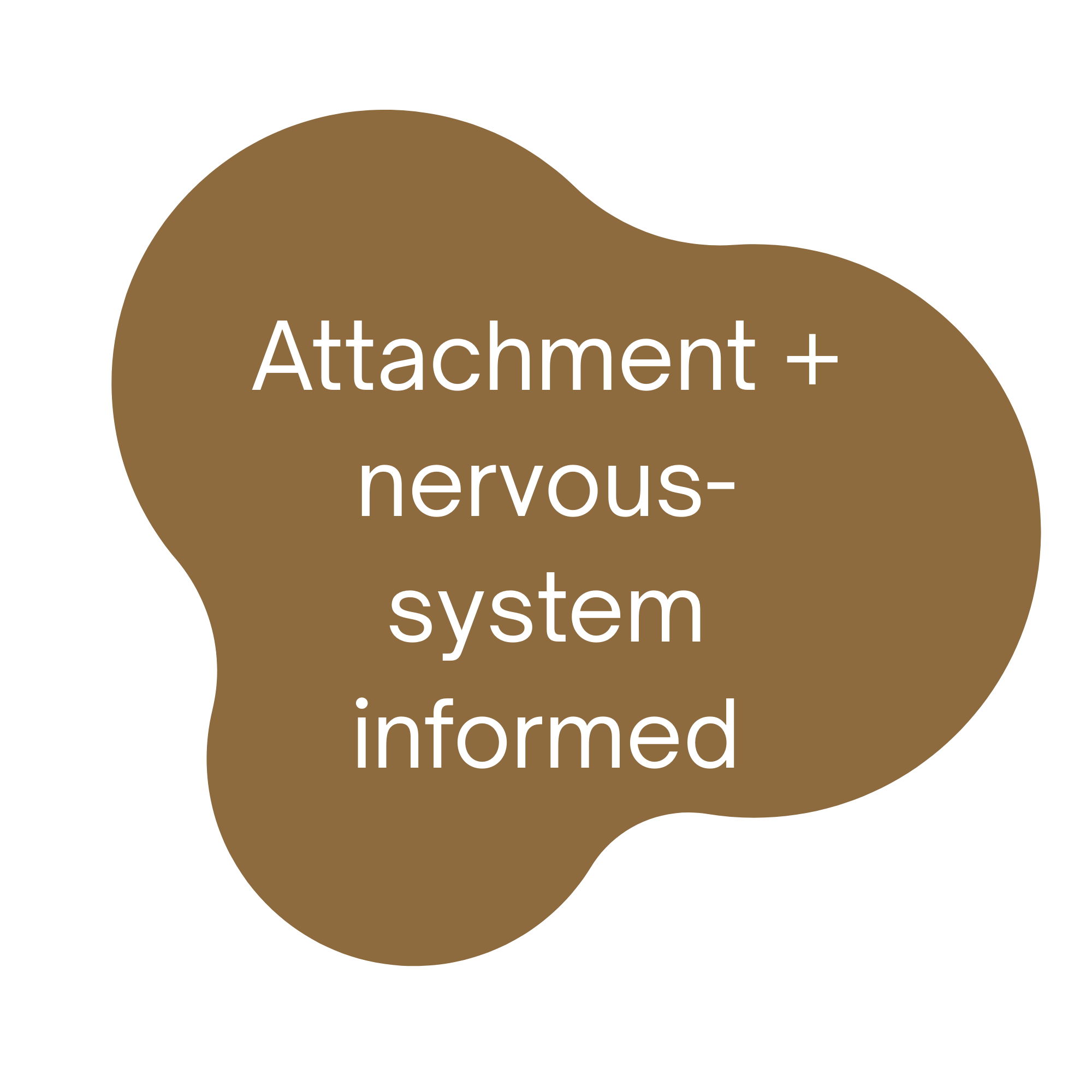 Attachment + nervous-system informed