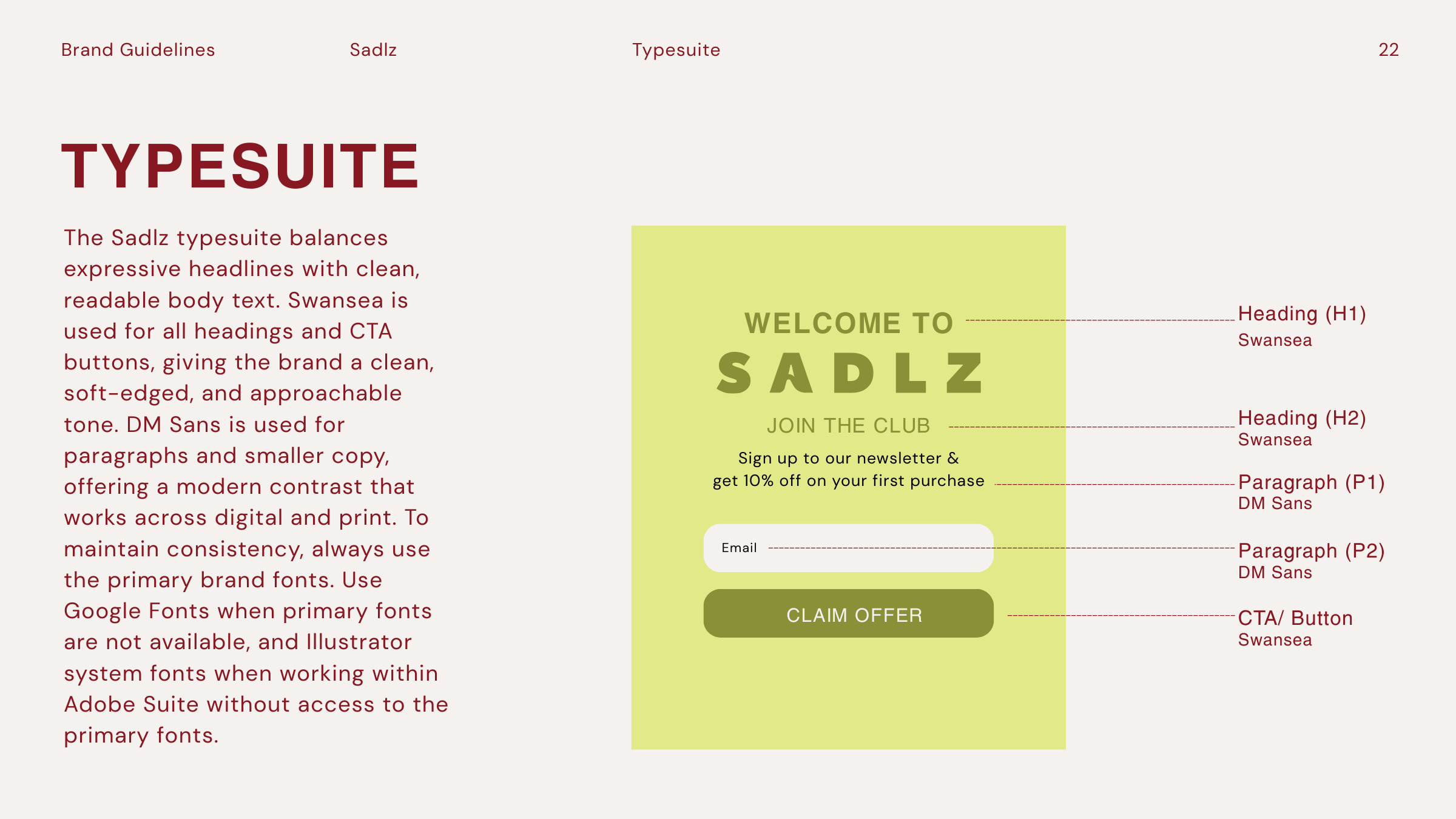 Brand Guidelines Sadlz Typesuite 22

TYPESUITE

The Sadlz typesuite balances expressive headlines with clean, readable body text. Swansea is used for all headings and CTA buttons, giving the brand a clean, soft-edged, and approachable tone. DM Sans is used for paragraphs and smaller copy, offering a modern contrast that works across digital and print. To maintain consistency, always use the primary brand fonts. Use Google Fonts when primary fonts are not available, and Illustrator system fonts when working within Adobe Suite without access to the primary fonts.

WELCOME TO

SADLZ

JOIN THE CLUB

Sign up to our newsletter & get 10% off on your first purchase

Email

CLAIM OFFER

Heading (H1)
Swansea

Heading (H2)
Swansea

Paragraph (P1)
DM Sans

Paragraph (P2)
DM Sans

CTA/ Button
Swansea