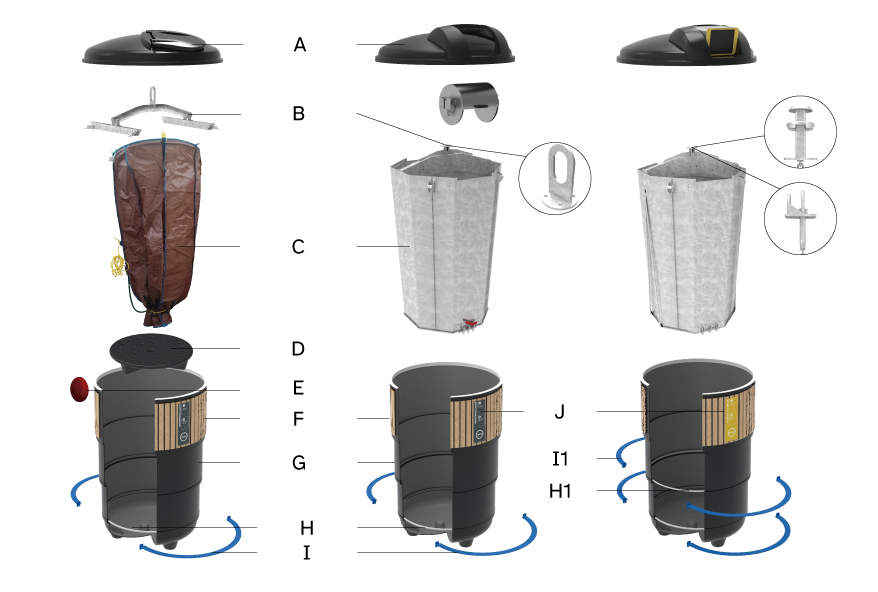 A
B
C
D
E
F
G
H
I
J
I1
H1