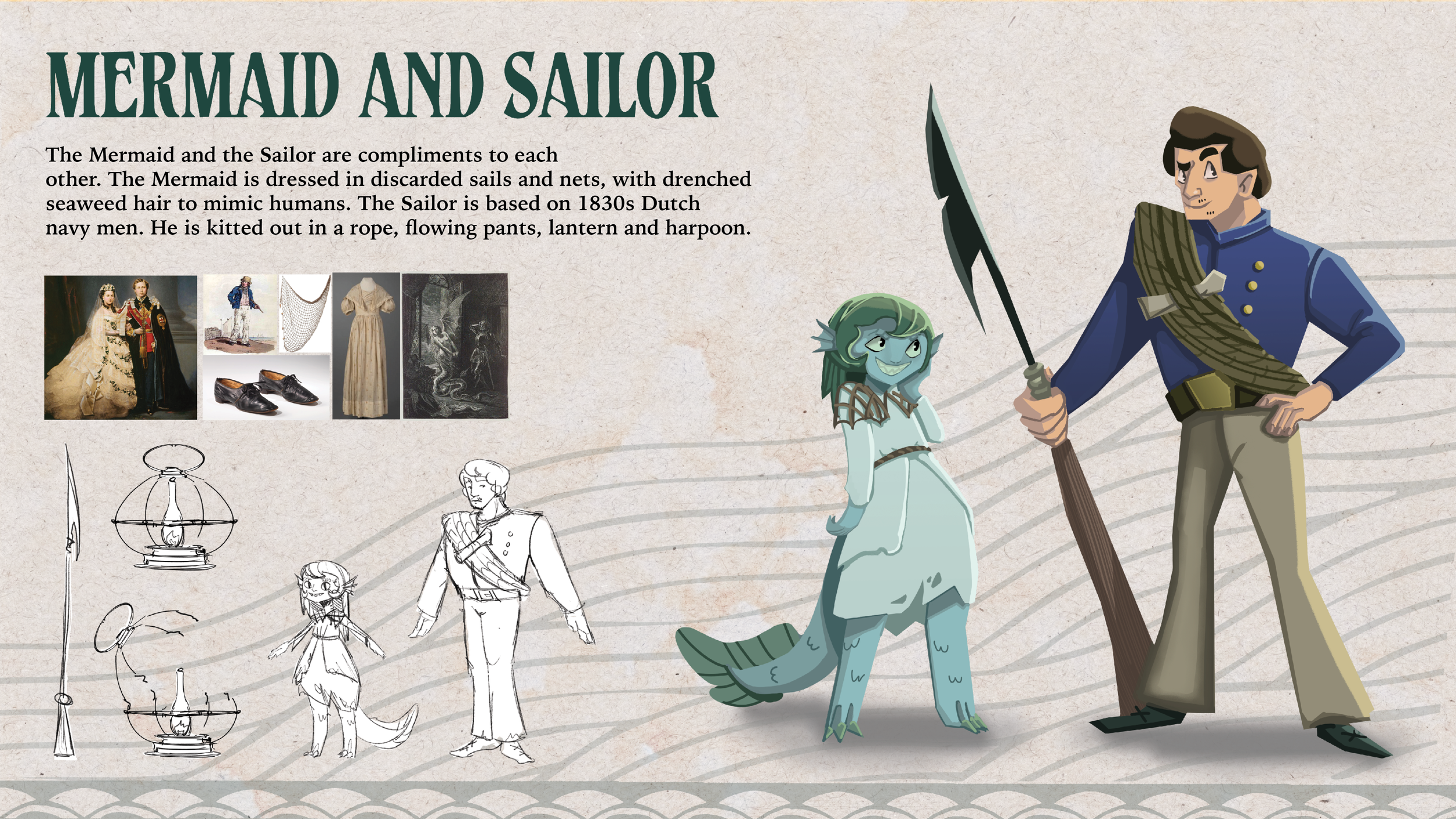 MERMAID AND SAILOR

The Mermaid and the Sailor are compliments to each other. The Mermaid is dressed in discarded sails and nets, with drenched seaweed hair to mimic humans. The Sailor is based on 1830s Dutch navy men. He is kitted out in a rope, flowing pants, lantern and harpoon.