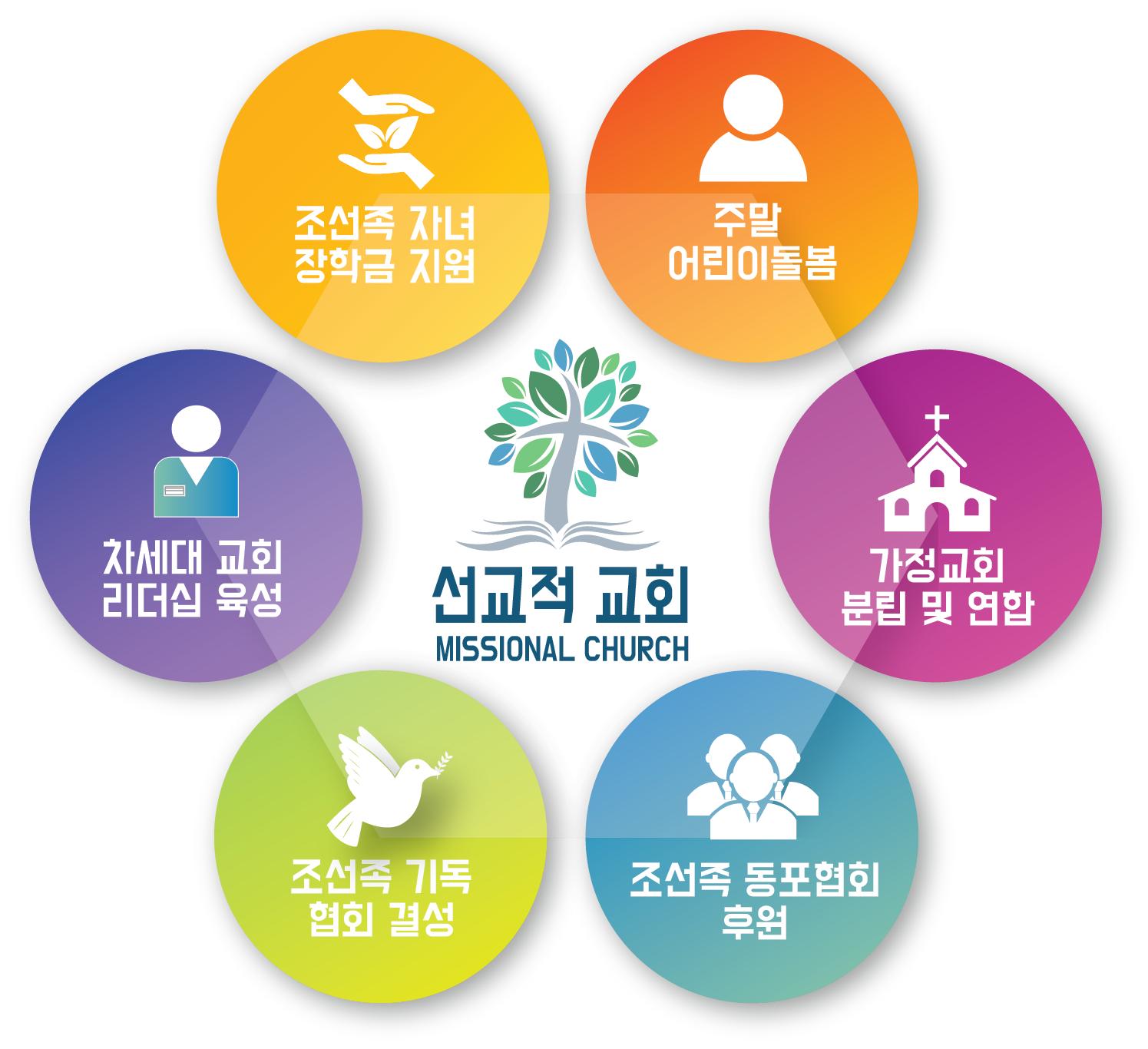 조선족 자녀
장학금 지원

주말
어린이돌봄

차세대 교회
리더십 육성

선교적 교회
MISSIONAL CHURCH

가정교회
분립 및 연합

조선족 기독
협회 결성

조선족 동포협회
후원