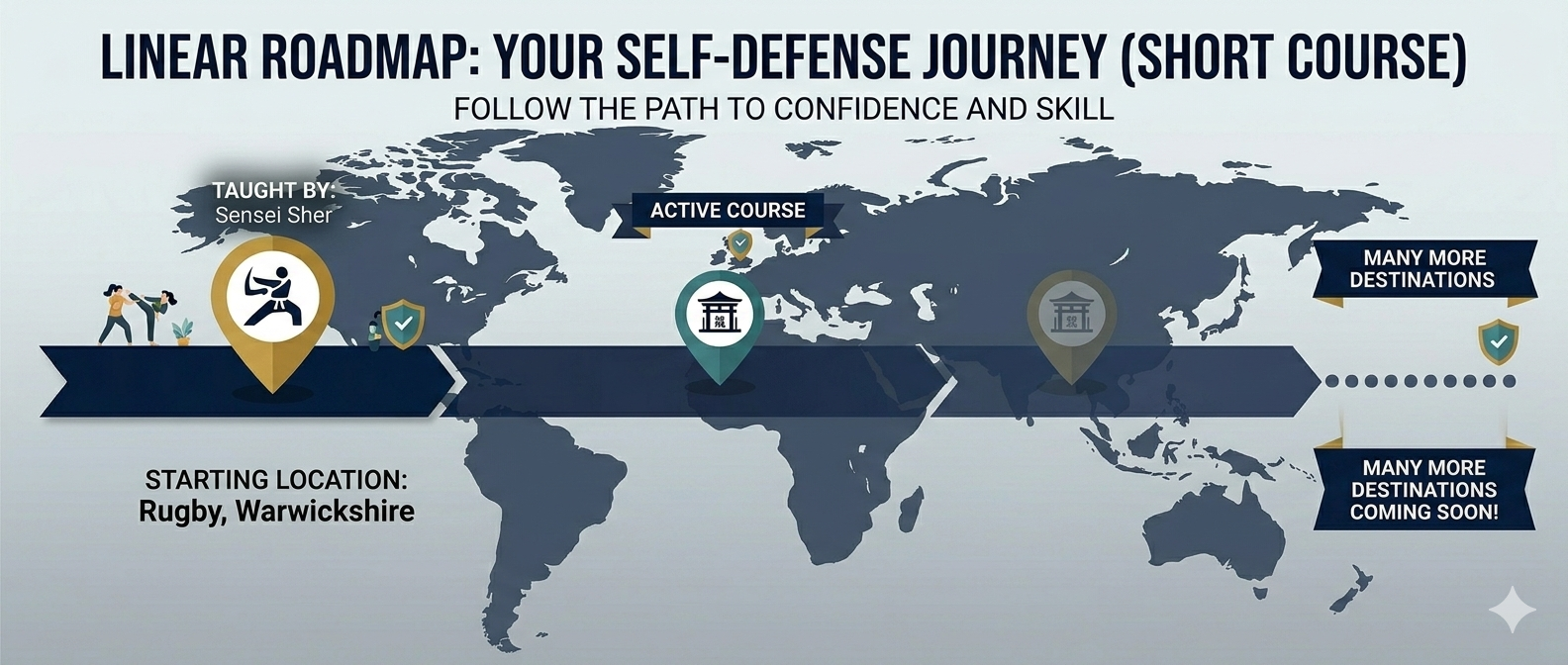 LINEAR ROADMAP: YOUR SELF-DEFENSE JOURNEY (SHORT COURSE)

FOLLOW THE PATH TO CONFIDENCE AND SKILL

TAUGHT BY:
Sensei Sher

ACTIVE COURSE

MANY MORE DESTINATIONS

STARTING LOCATION:
Rugby, Warwickshire

MANY MORE DESTINATIONS COMING SOON!