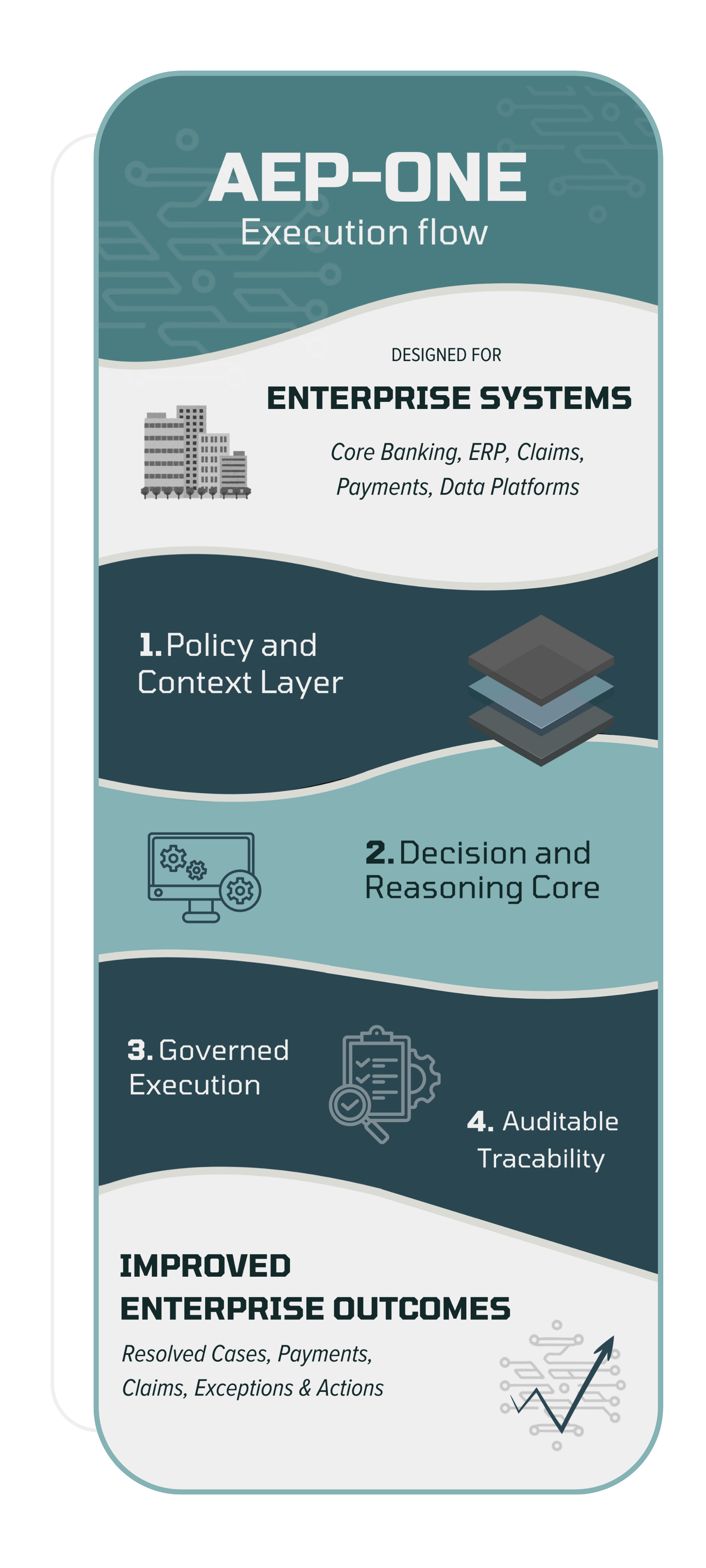 AEP-ONE
Execution flow

DESIGNED FOR
ENTERPRISE SYSTEMS
Core Banking, ERP, Claims, Payments, Data Platforms

1. Policy and Context Layer

2. Decision and Reasoning Core

3. Governed Execution

4. Auditable Tracability

IMPROVED ENTERPRISE OUTCOMES
Resolved Cases, Payments, Claims, Exceptions & Actions