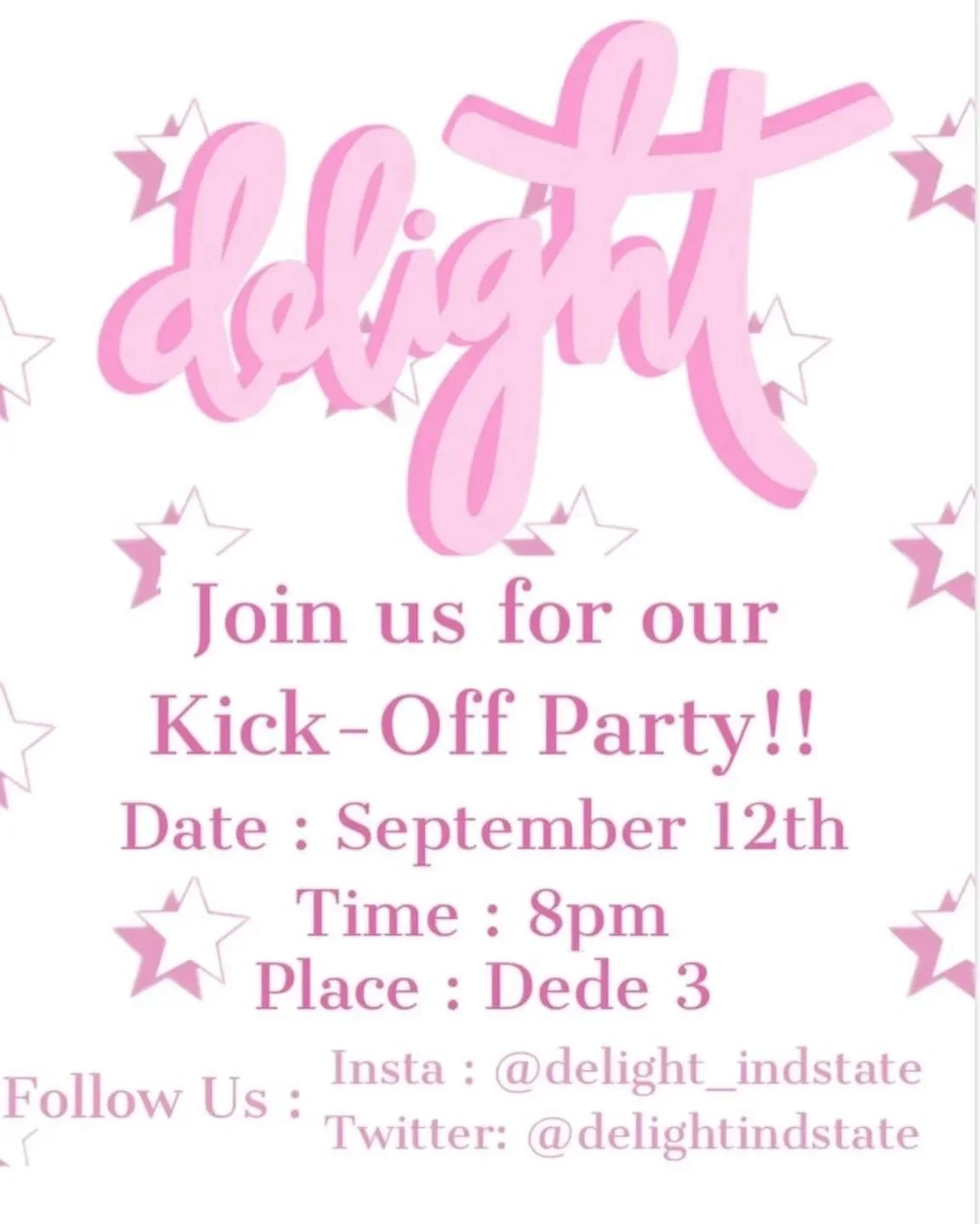 delight

Join us for our Kick-Off Party!!

Date : September 12th
Time : 8pm
Place : Dede 3

Follow Us :
Insta : @delight_indstate
Twitter: @delightindstate