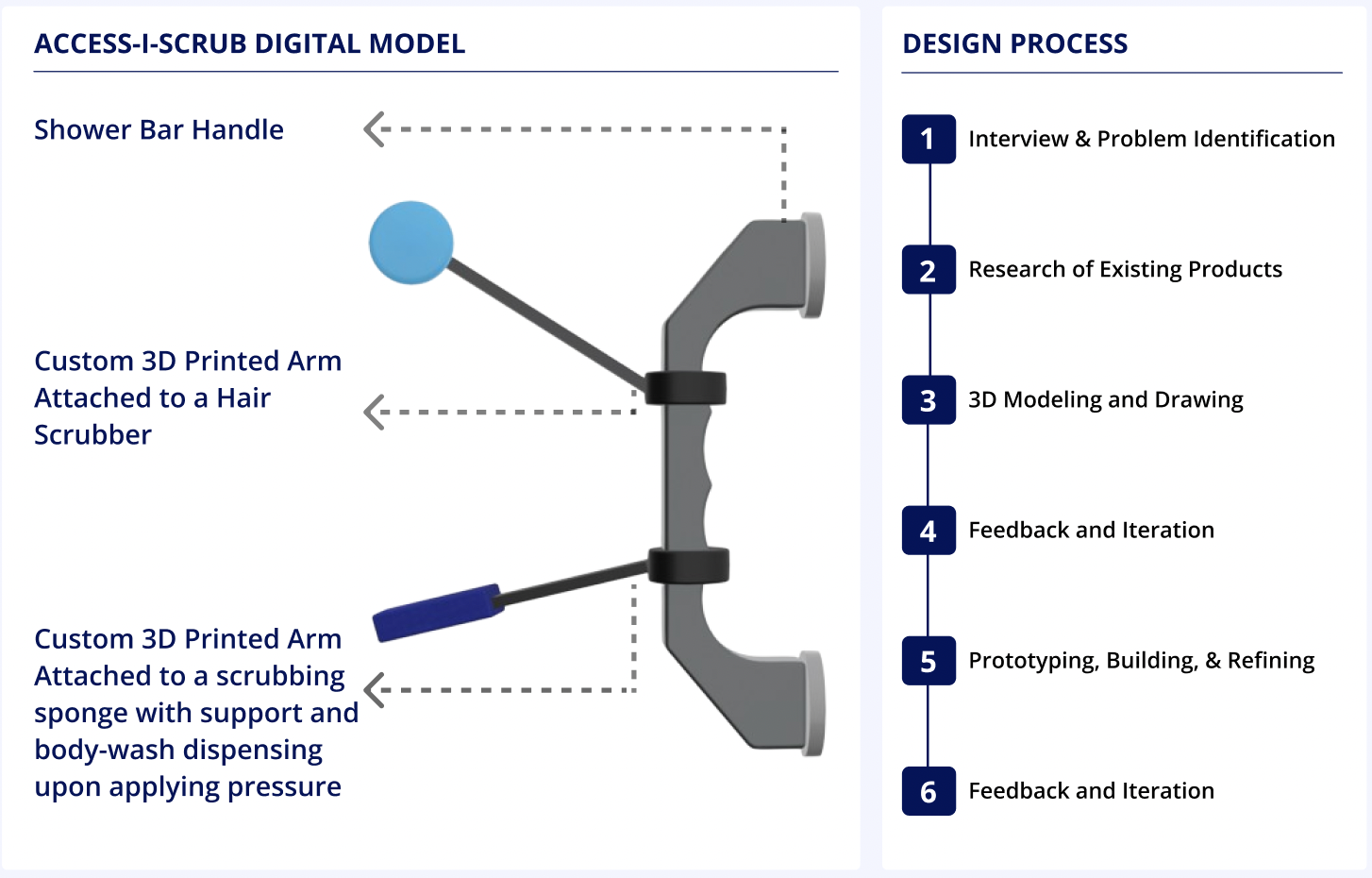 ACCESS-I-SCRUB DIGITAL MODEL

Shower Bar Handle

Custom 3D Printed Arm Attached to a Hair Scrubber

Custom 3D Printed Arm Attached to a scrubbing sponge with support and body-wash dispensing upon applying pressure

DESIGN PROCESS

1 Interview & Problem Identification

2 Research of Existing Products

3 3D Modeling and Drawing

4 Feedback and Iteration

5 Prototyping, Building, & Refining

6 Feedback and Iteration