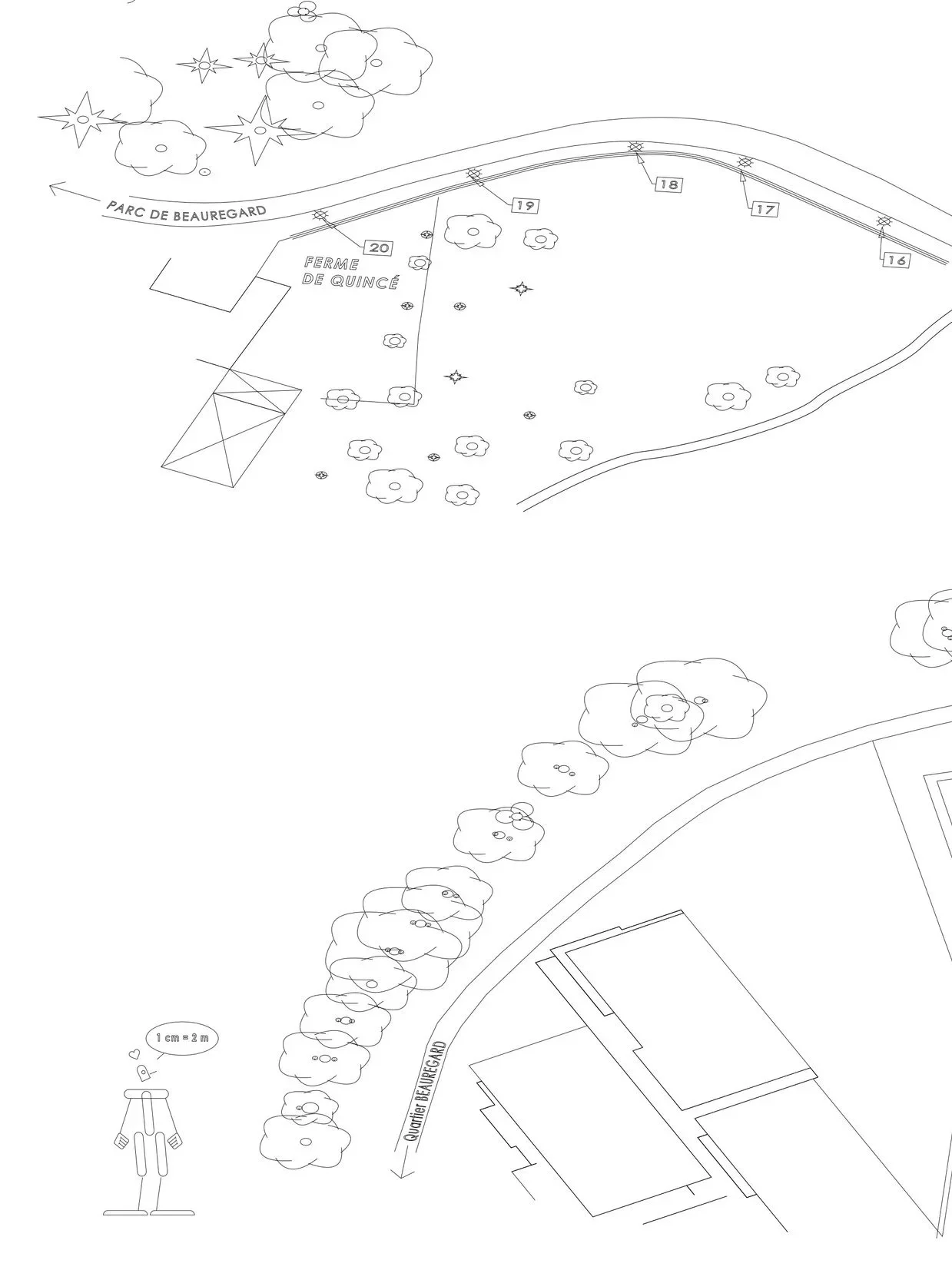 PARC DE BEAUREGARD

20

19

18

17

16

FERME
DE QUINCÉ

1 cm = 2 m

Quartier BEAUREGARD