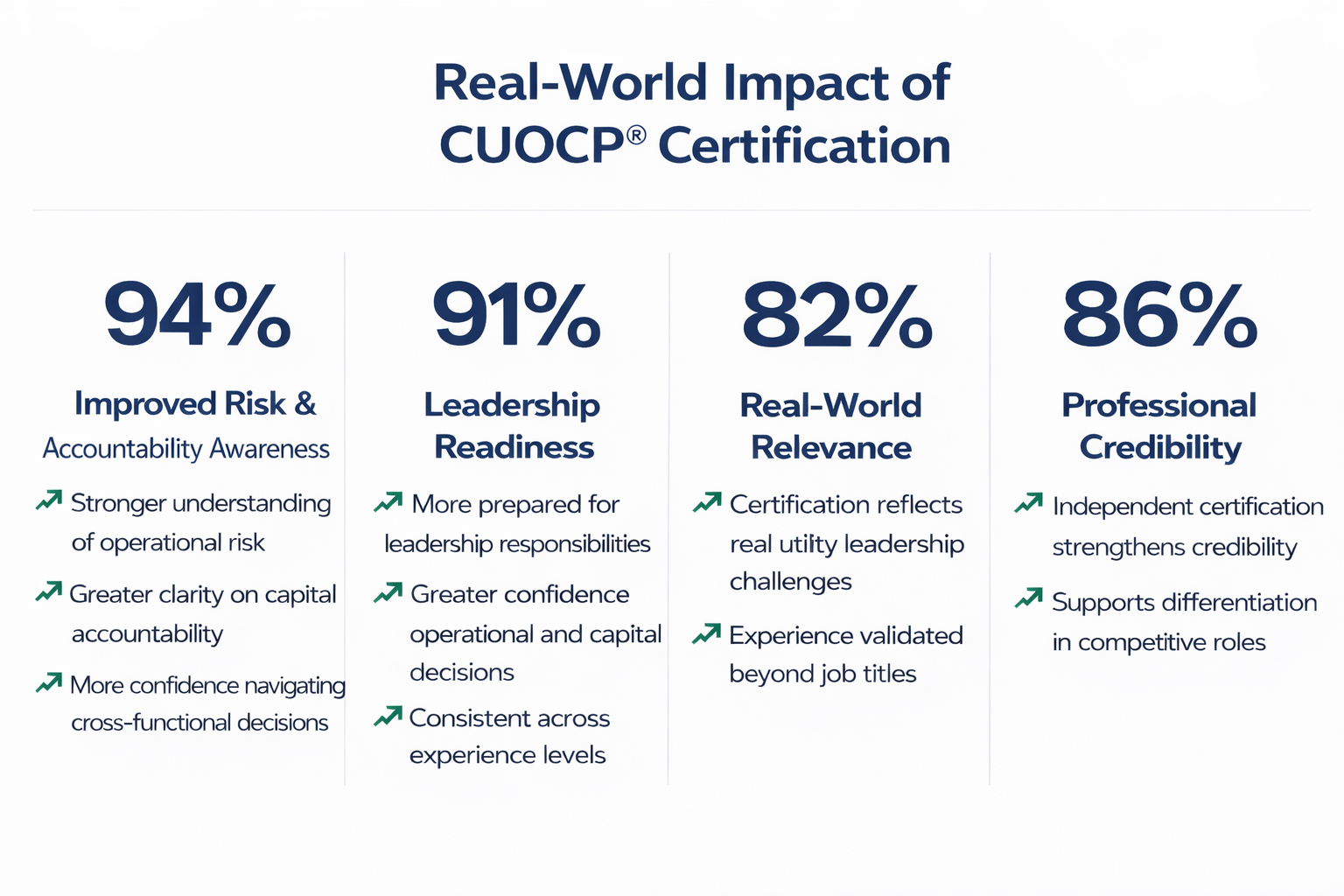 Real-World Impact of CUOCP® Certification

94%

Improved Risk & Accountability Awareness

Stronger understanding of operational risk

Greater clarity on capital accountability

More confidence navigating cross-functional decisions

91%

Leadership Readiness

More prepared for leadership responsibilities

Greater confidence operational and capital decisions

Consistent across experience levels

82%

Real-World Relevance

Certification reflects real utility leadership challenges

Experience validated beyond job titles

86%

Professional Credibility

Independent certification strengthens credibility

Supports differentiation in competitive roles