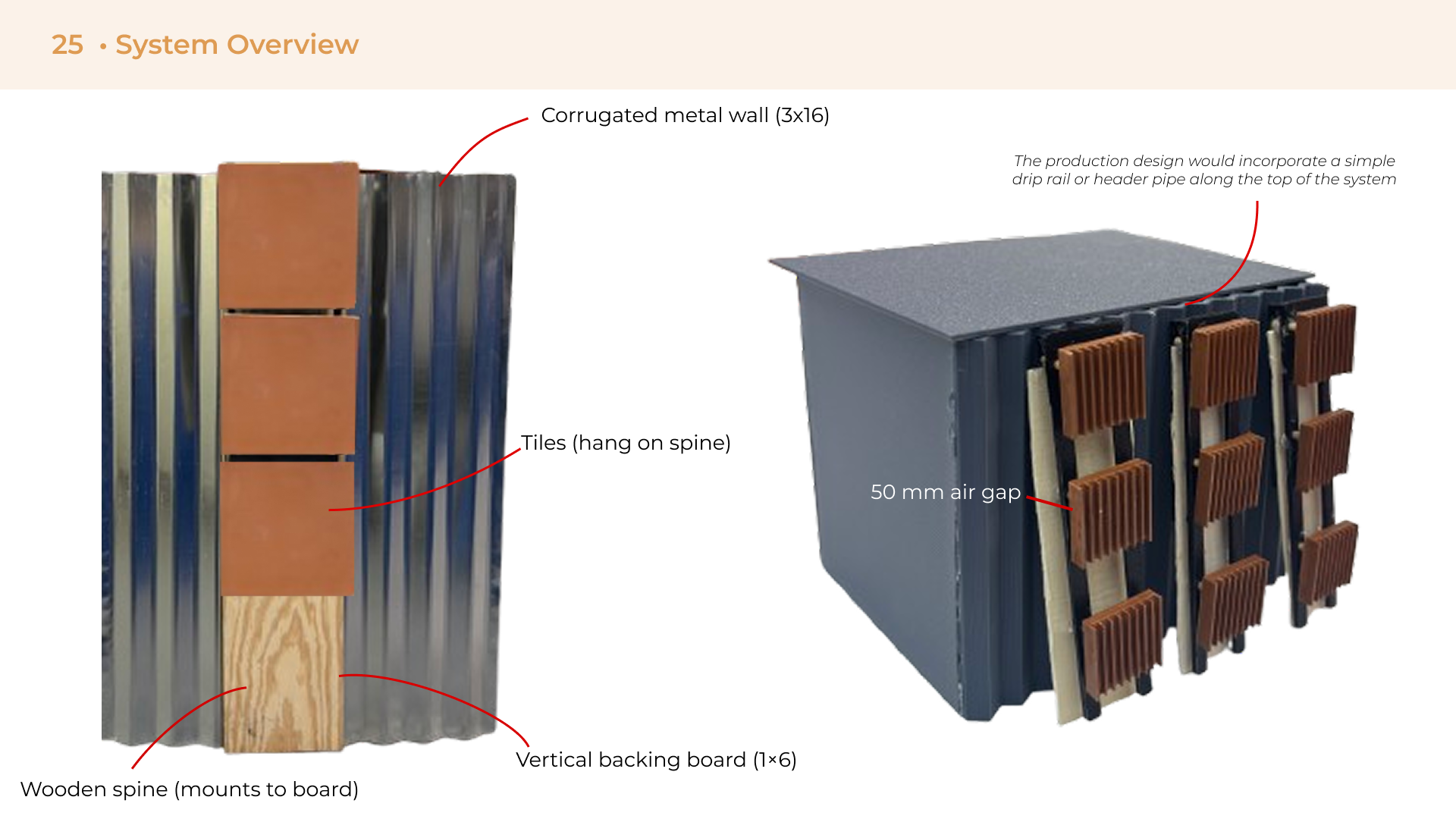 25 • System Overview

Corrugated metal wall (3x16)

The production design would incorporate a simple drip rail or header pipe along the top of the system

Tiles (hang on spine)

50 mm air gap

Vertical backing board (1×6)

Wooden spine (mounts to board)