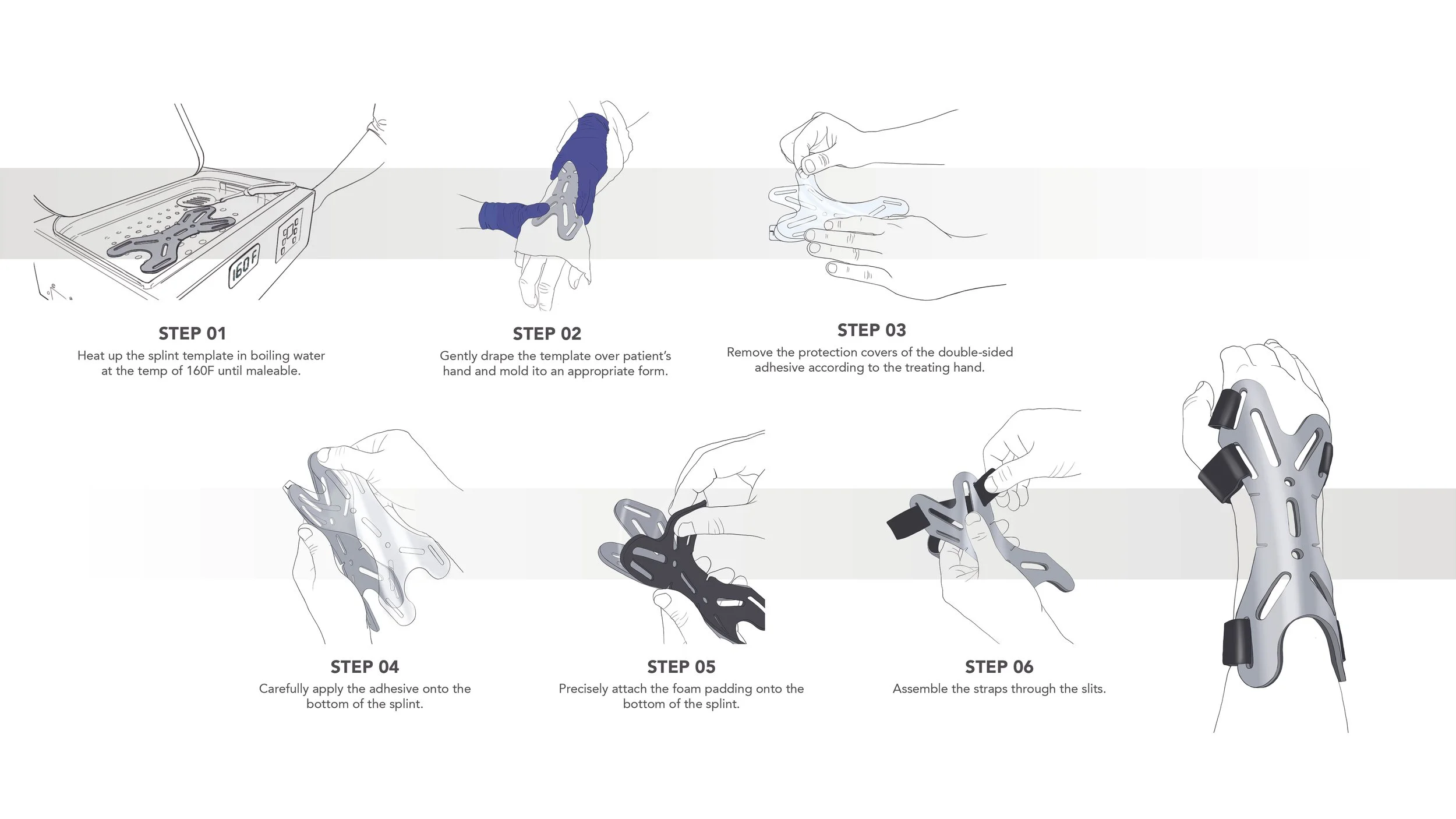 160F

STEP 01
Heat up the splint template in boiling water at the temp of 160F until maleable.

STEP 02
Gently drape the template over patient's hand and mold ito an appropriate form.

STEP 03
Remove the protection covers of the double-sided adhesive according to the treating hand.

STEP 04
Carefully apply the adhesive onto the bottom of the splint.

STEP 05
Precisely attach the foam padding onto the bottom of the splint.

STEP 06
Assemble the straps through the slits.