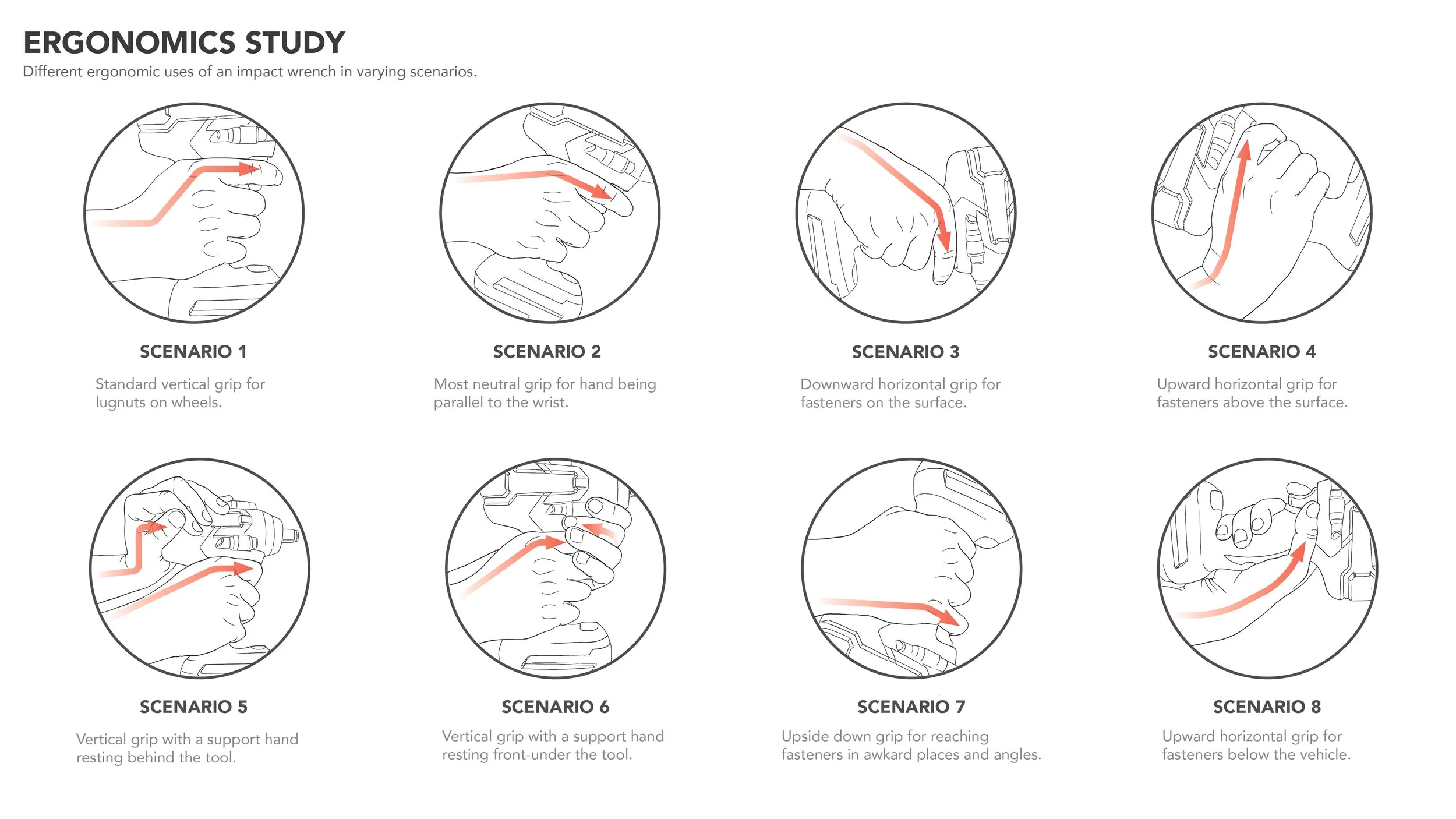 ERGONOMICS STUDY
Different ergonomic uses of an impact wrench in varying scenarios.

SCENARIO 1
Standard vertical grip for lugnuts on wheels.

SCENARIO 2
Most neutral grip for hand being parallel to the wrist.

SCENARIO 3
Downward horizontal grip for fasteners on the surface.

SCENARIO 4
Upward horizontal grip for fasteners above the surface.

SCENARIO 5
Vertical grip with a support hand resting behind the tool.

SCENARIO 6
Vertical grip with a support hand resting front-under the tool.

SCENARIO 7
Upside down grip for reaching fasteners in awkard places and angles.

SCENARIO 8
Upward horizontal grip for fasteners below the vehicle.