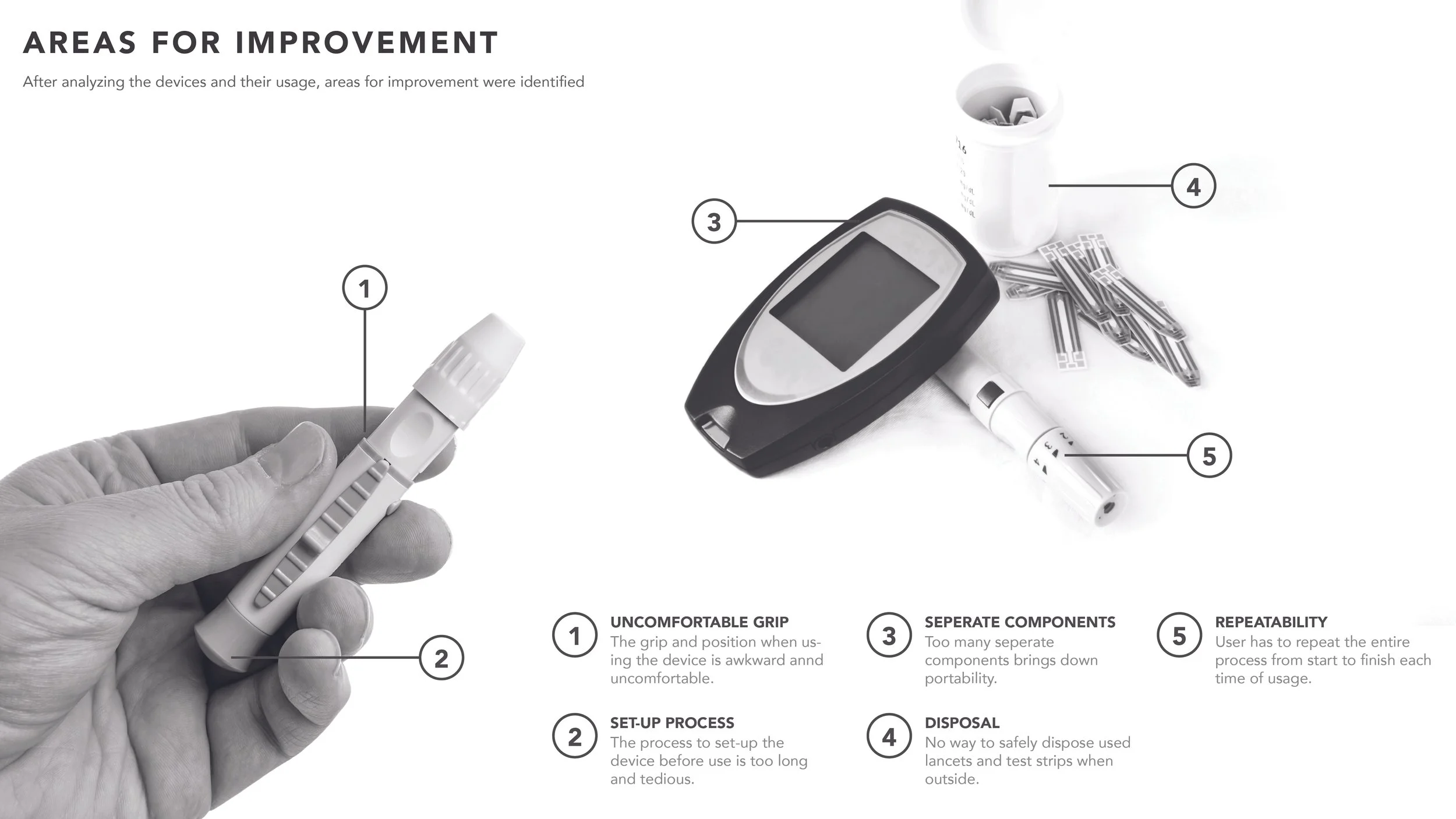 AREAS FOR IMPROVEMENT

After analyzing the devices and their usage, areas for improvement were identified

1

2

3

4

5

1 UNCOMFORTABLE GRIP
The grip and position when using the device is awkward annd uncomfortable.

2 SET-UP PROCESS
The process to set-up the device before use is too long and tedious.

3 SEPERATE COMPONENTS
Too many seperate components brings down portability.

4 DISPOSAL
No way to safely dispose used lancets and test strips when outside.

5 REPEATABILITY
User has to repeat the entire process from start to finish each time of usage.