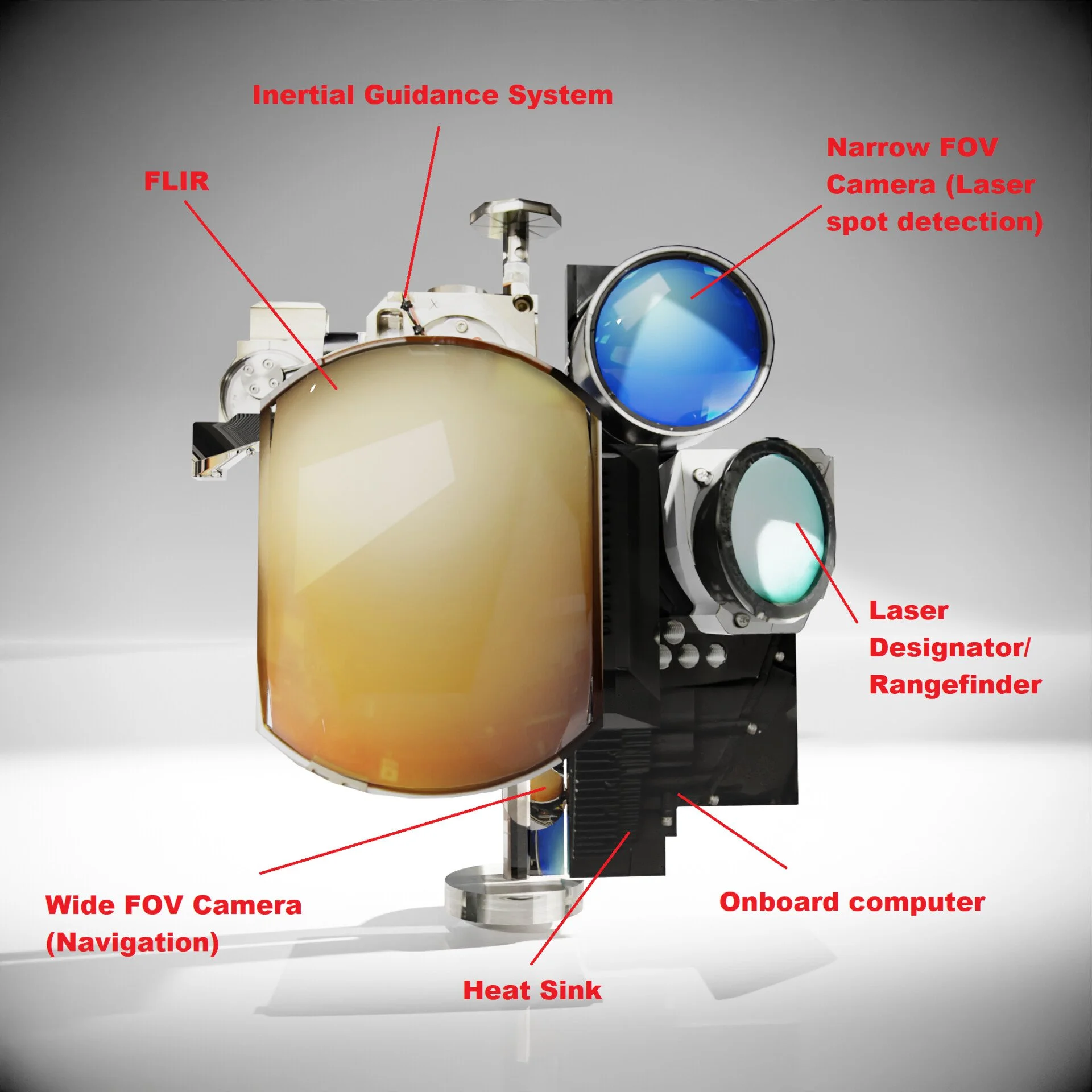 Inertial Guidance System

FLIR

Narrow FOV Camera (Laser spot detection)

Laser Designator/ Rangefinder

Wide FOV Camera (Navigation)

Onboard computer

Heat Sink