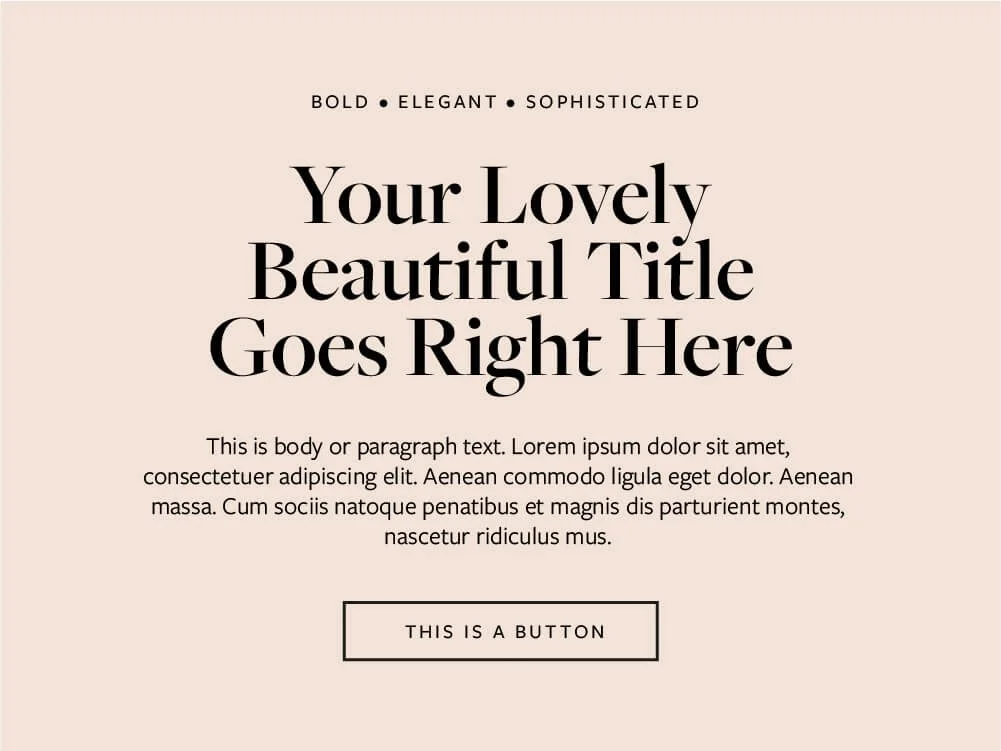 BOLD • ELEGANT • SOPHISTICATED

Your Lovely Beautiful Title Goes Right Here

This is body or paragraph text. Lorem ipsum dolor sit amet, consectetuer adipiscing elit. Aenean commodo ligula eget dolor. Aenean massa. Cum sociis natoque penatibus et magnis dis parturient montes, nascetur ridiculus mus.

THIS IS A BUTTON