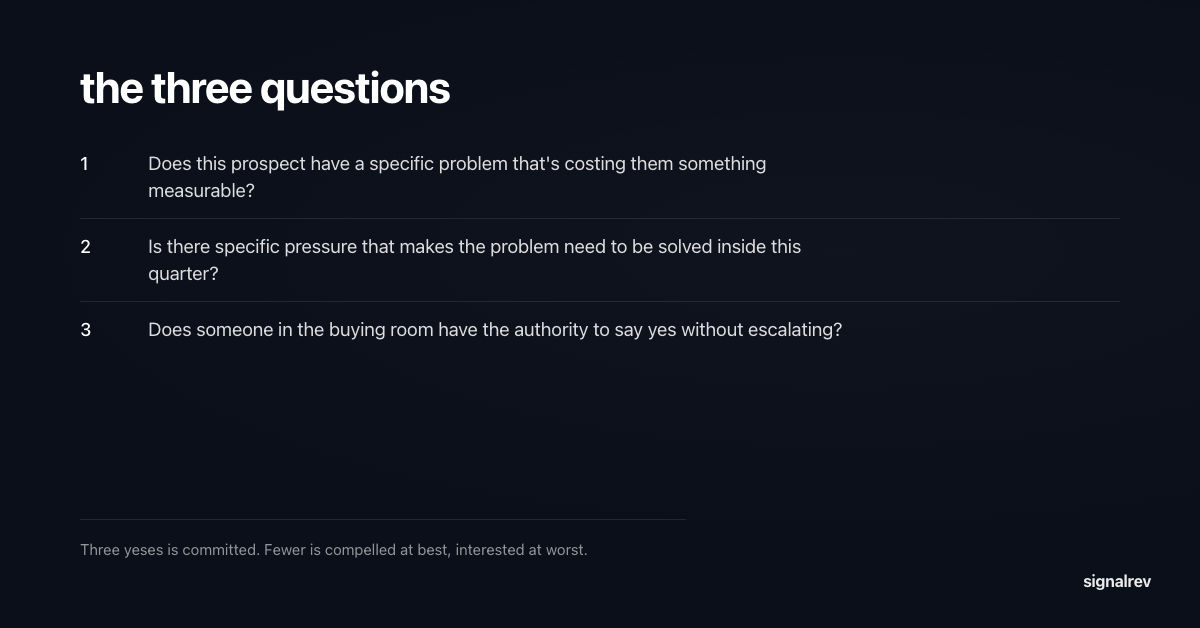 the three questions

1 Does this prospect have a specific problem that's costing them something measurable?

2 Is there specific pressure that makes the problem need to be solved inside this quarter?

3 Does someone in the buying room have the authority to say yes without escalating?

Three yeses is committed. Fewer is compelled at best, interested at worst.

signalrev