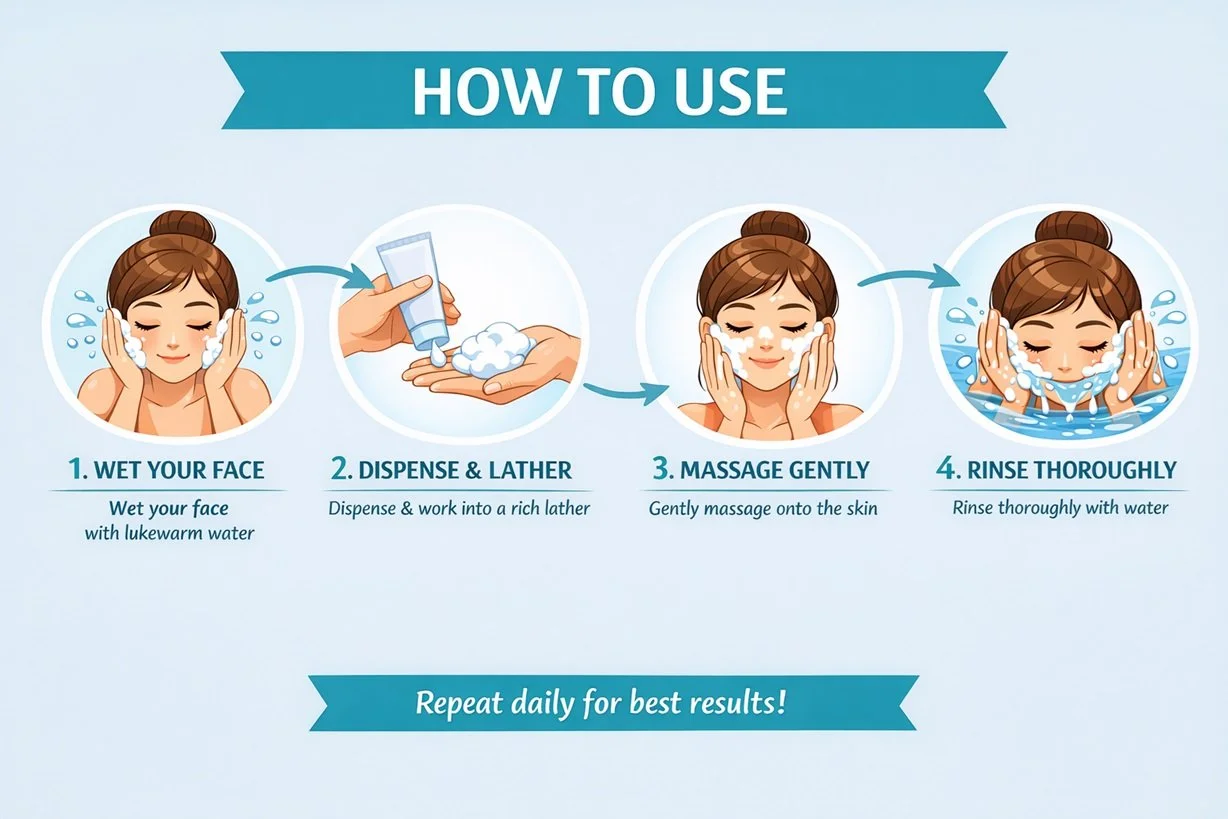 HOW TO USE

1. WET YOUR FACE
Wet your face with lukewarm water

2. DISPENSE & LATHER
Dispense & work into a rich lather

3. MASSAGE GENTLY
Gently massage onto the skin

4. RINSE THOROUGHLY
Rinse thoroughly with water

Repeat daily for best results!