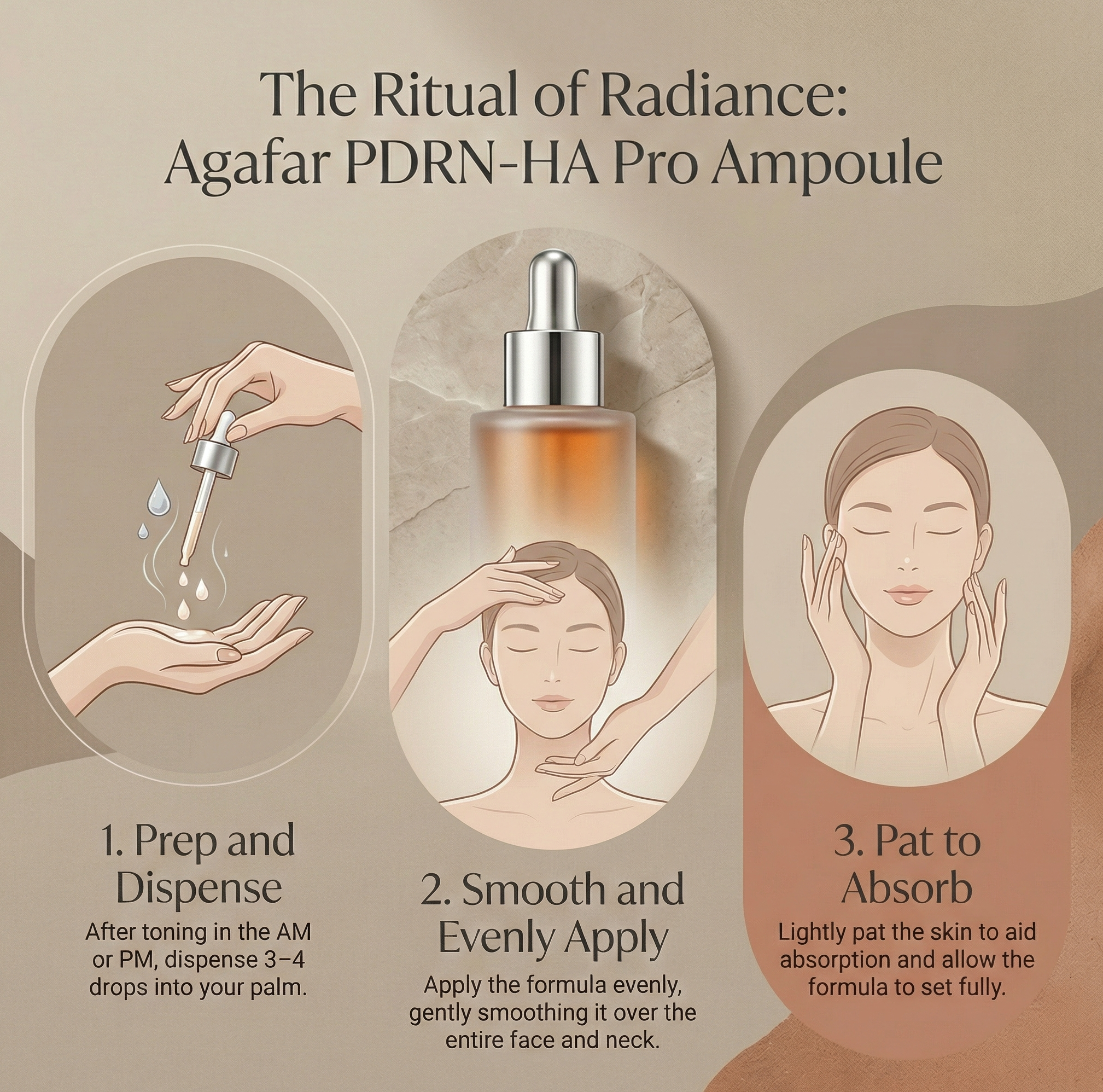 The Ritual of Radiance:
Agafar PDRN-HA Pro Ampoule

1. Prep and Dispense
After toning in the AM or PM, dispense 3–4 drops into your palm.

2. Smooth and Evenly Apply
Apply the formula evenly, gently smoothing it over the entire face and neck.

3. Pat to Absorb
Lightly pat the skin to aid absorption and allow the formula to set fully.