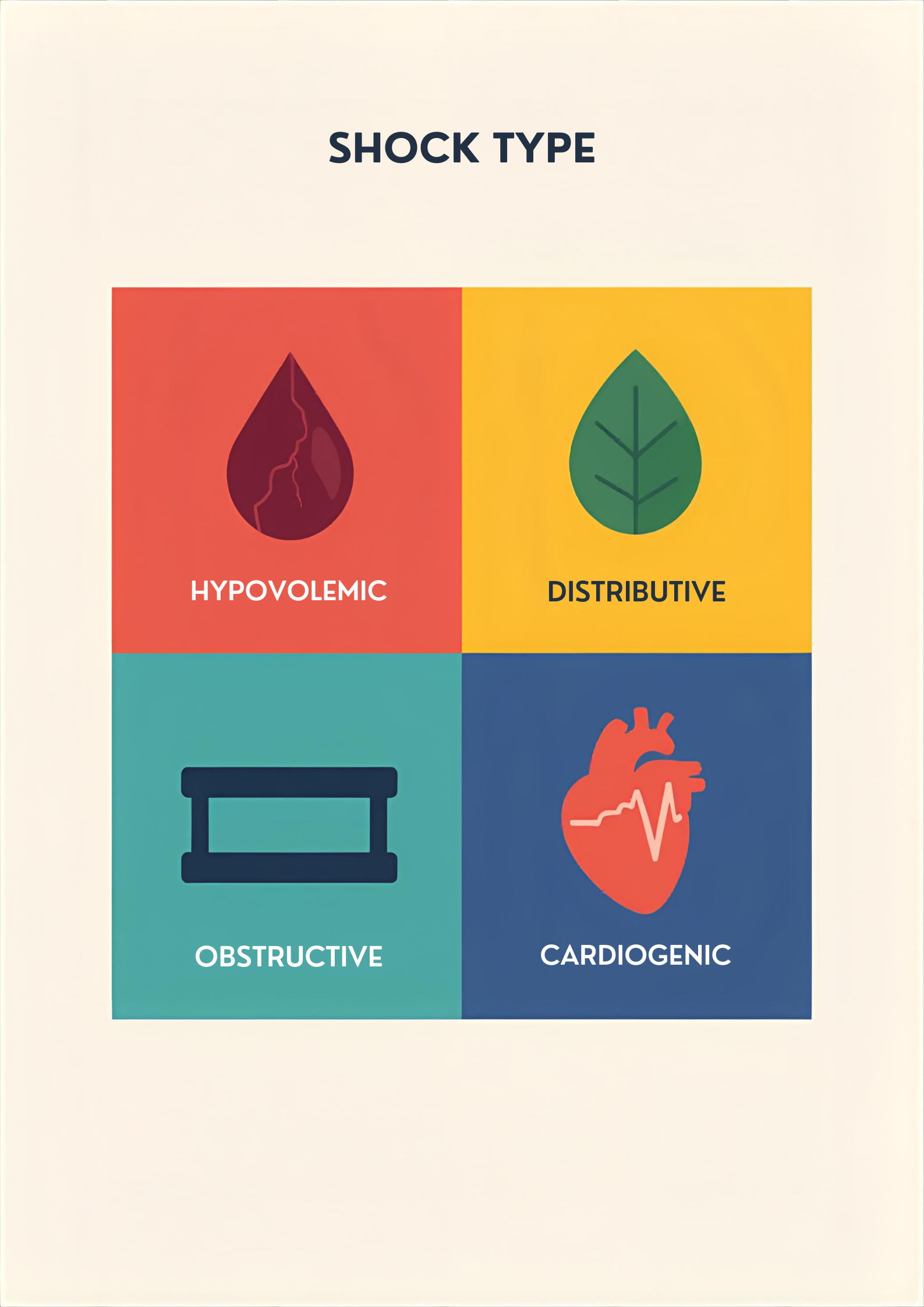 SHOCK TYPE

HYPOVOLEMIC

DISTRIBUTIVE

OBSTRUCTIVE

CARDIOGENIC