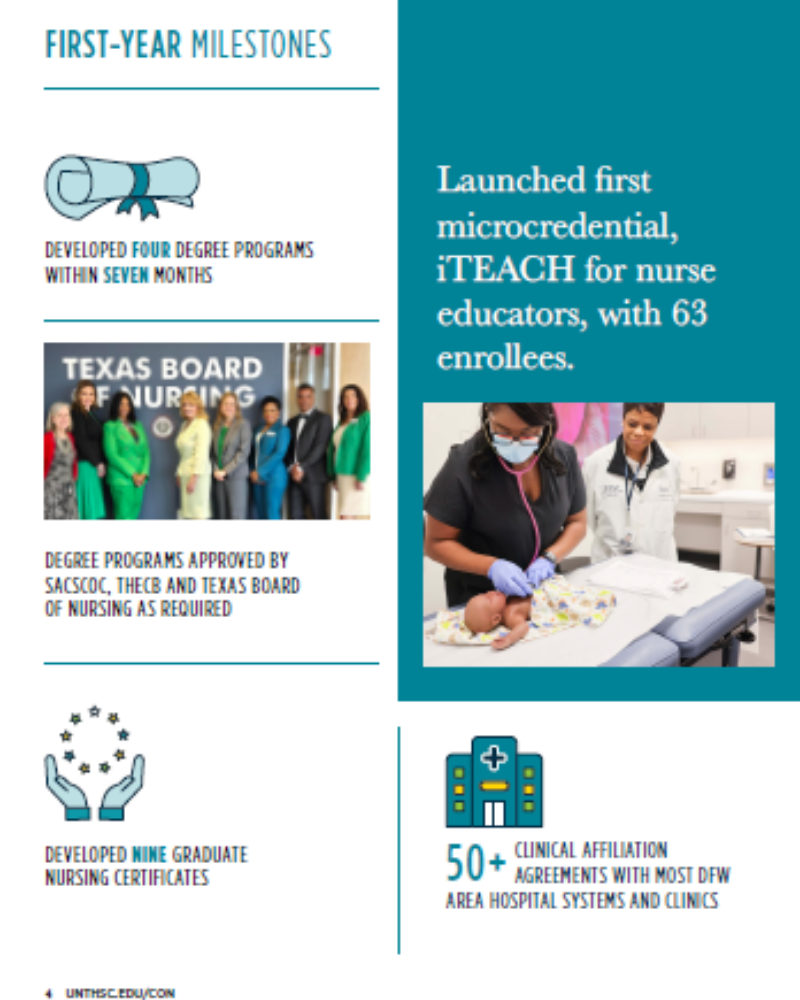 FIRST-YEAR MILESTONES

DEVELOPED FOUR DEGREE PROGRAMS WITHIN SEVEN MONTHS

TEXAS BOARD OF NURSING

DEGREE PROGRAMS APPROVED BY SACSCOC, THECB AND TEXAS BOARD OF NURSING AS REQUIRED

DEVELOPED NINE GRADUATE NURSING CERTIFICATES

Launched first microcredential, iTEACH for nurse educators, with 63 enrollees.

50+ CLINICAL AFFILIATION AGREEMENTS WITH MOST DFW AREA HOSPITAL SYSTEMS AND CLINICS

4 UNTHSC.EDU/CON