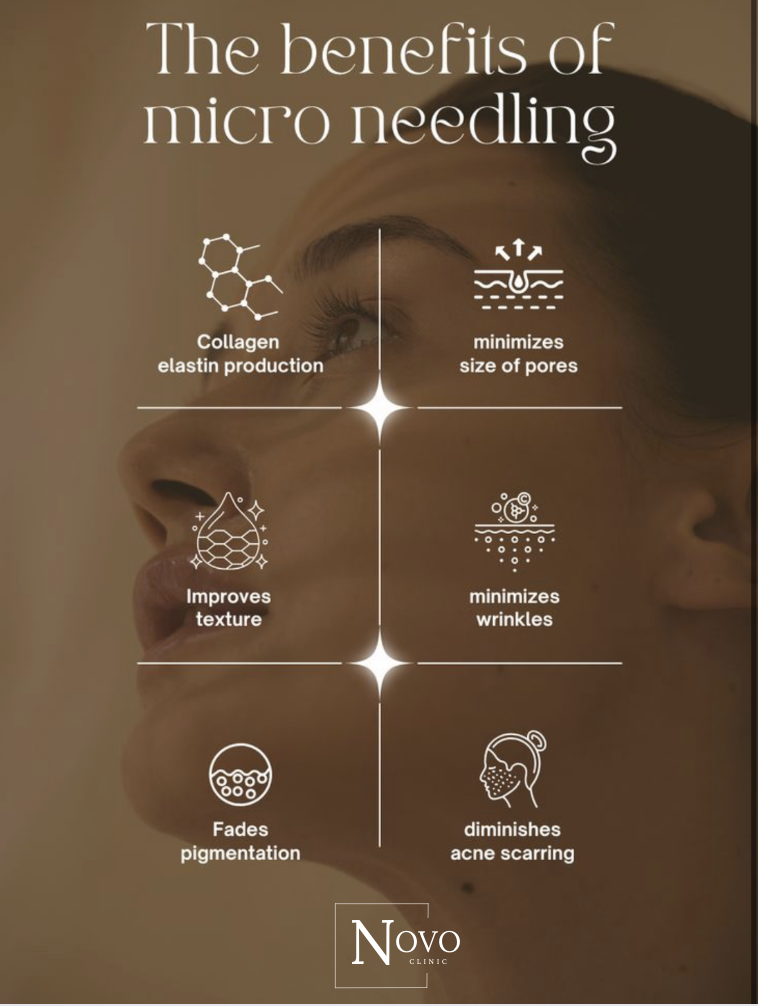 The benefits of micro needling

Collagen elastin production

minimizes size of pores

Improves texture

minimizes wrinkles

Fades pigmentation

diminishes acne scarring

NOVO
CLINIC