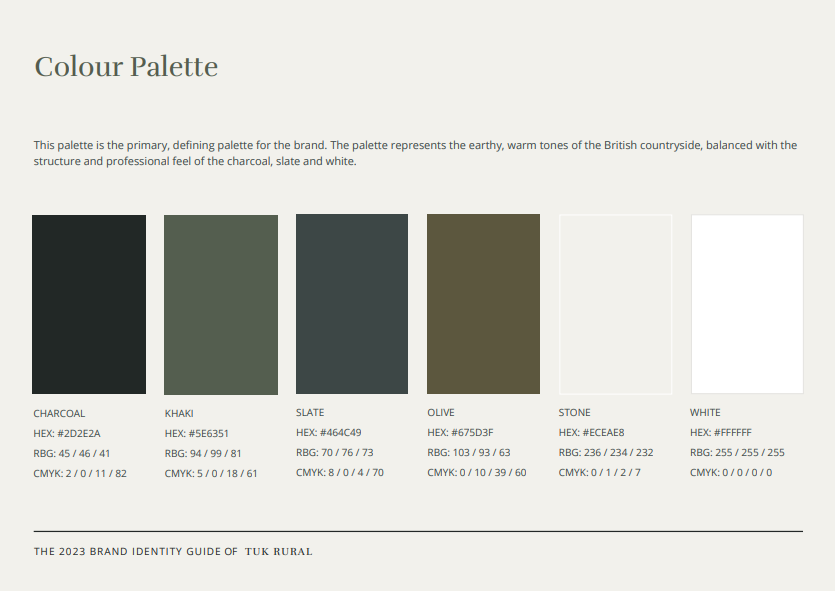 Colour Palette

This palette is the primary, defining palette for the brand. The palette represents the earthy, warm tones of the British countryside, balanced with the structure and professional feel of the charcoal, slate and white.

CHARCOAL
HEX: #2D2E2A
RBG: 45 / 46 / 41
CMYK: 2 / 0 / 11 / 82

KHAKI
HEX: #5E6351
RBG: 94 / 99 / 81
CMYK: 5 / 0 / 18 / 61

SLATE
HEX: #464C49
RBG: 70 / 76 / 73
CMYK: 8 / 0 / 4 / 70

OLIVE
HEX: #675D3F
RBG: 103 / 93 / 63
CMYK: 0 / 10 / 39 / 60

STONE
HEX: #ECEAE8
RBG: 236 / 234 / 232
CMYK: 0 / 1 / 2 / 7

WHITE
HEX: #FFFFFF
RBG: 255 / 255 / 255
CMYK: 0 / 0 / 0 / 0

THE 2023 BRAND IDENTITY GUIDE OF TUK RURAL