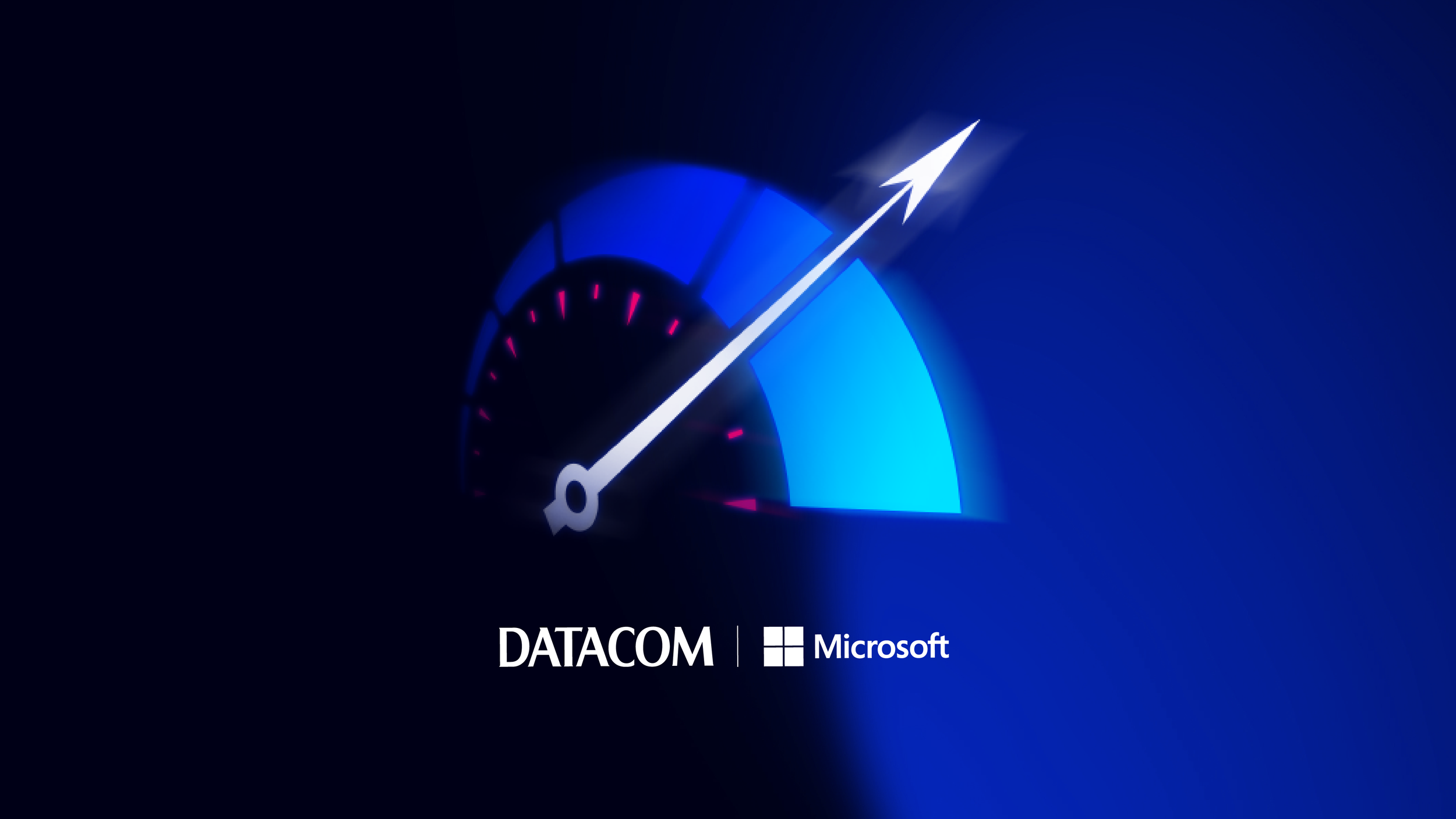 DATACOM | Microsoft