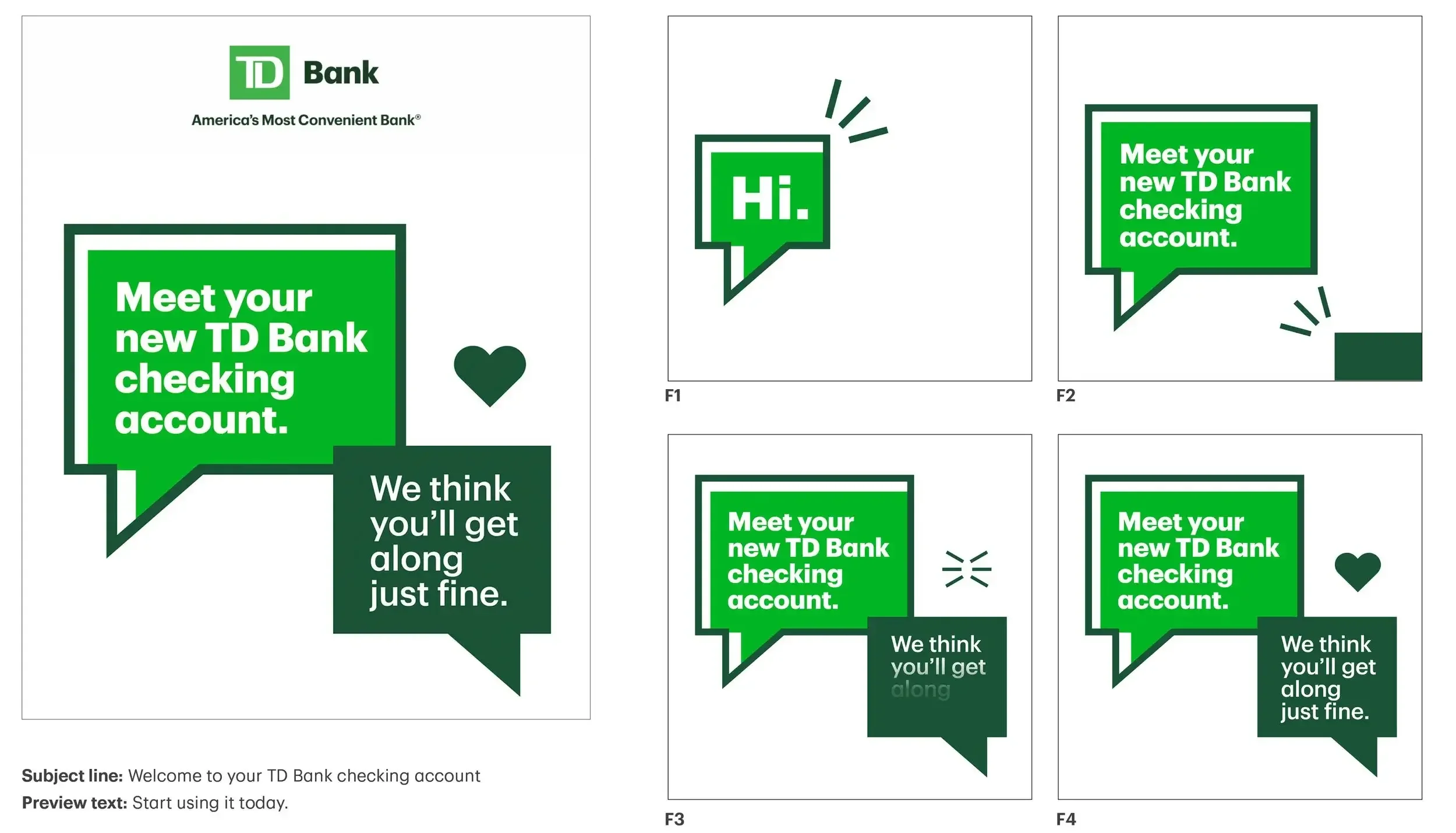 TD Bank

America's Most Convenient Bank®

Meet your new TD Bank checking account.

We think you'll get along just fine.

Subject line: Welcome to your TD Bank checking account
Preview text: Start using it today.

Hi.

F1

Meet your new TD Bank checking account.

F2

Meet your new TD Bank checking account.

We think you'll get along

F3

Meet your new TD Bank checking account.

We think you'll get along just fine.

F4