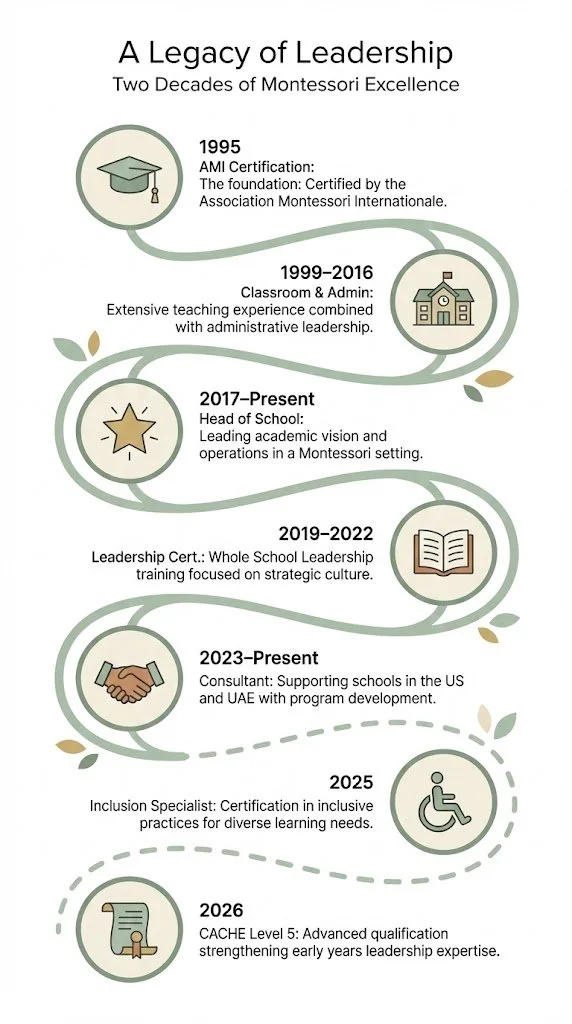 A Legacy of Leadership
Two Decades of Montessori Excellence

1995
AMI Certification:
The foundation: Certified by the Association Montessori Internationale.

1999–2016
Classroom & Admin:
Extensive teaching experience combined with administrative leadership.

2017–Present
Head of School:
Leading academic vision and operations in a Montessori setting.

2019–2022
Leadership Cert.: Whole School Leadership training focused on strategic culture.

2023–Present
Consultant: Supporting schools in the US and UAE with program development.

2025
Inclusion Specialist: Certification in inclusive practices for diverse learning needs.

2026
CACHE Level 5: Advanced qualification strengthening early years leadership expertise.