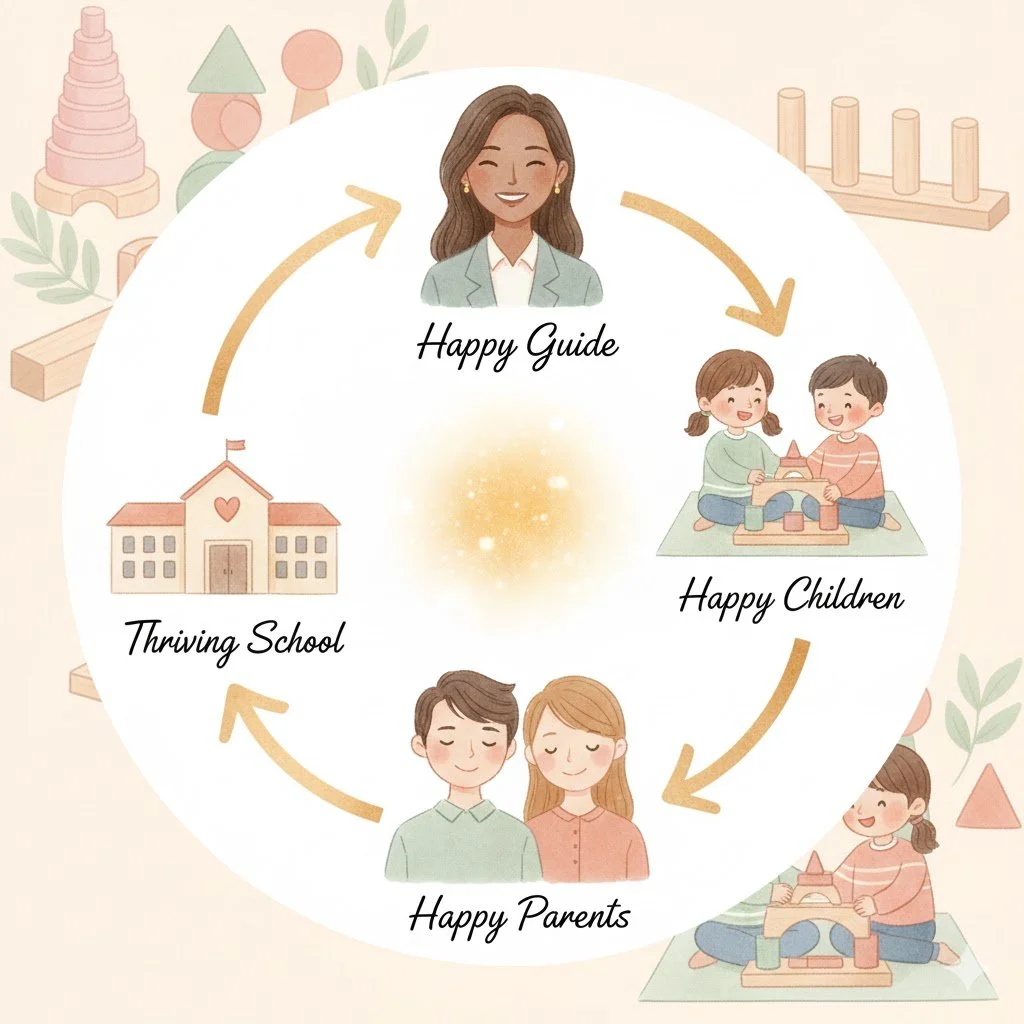 Happy Guide

Happy Children

Happy Parents

Thriving School