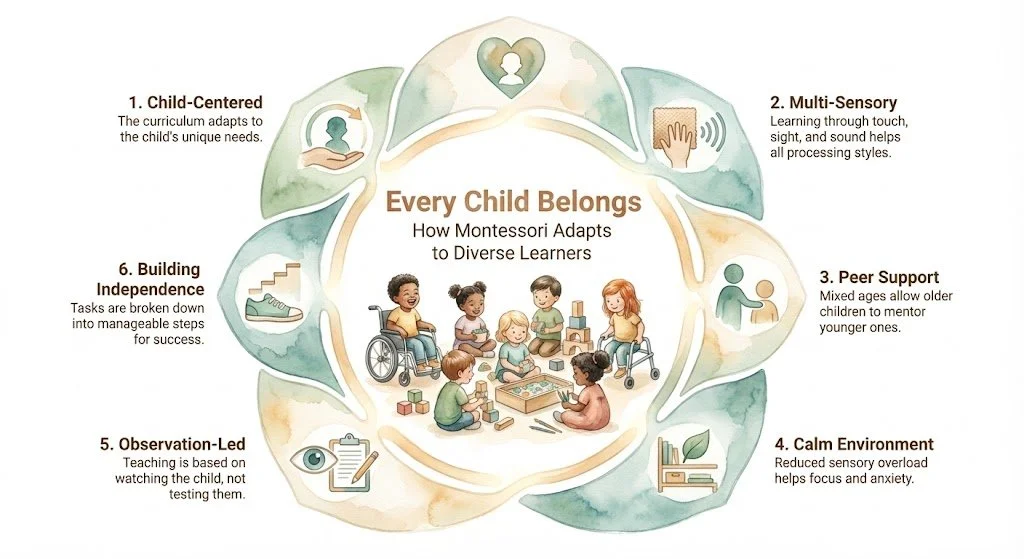 Every Child Belongs
How Montessori Adapts to Diverse Learners

1. Child-Centered
The curriculum adapts to the child's unique needs.

2. Multi-Sensory
Learning through touch, sight, and sound helps all processing styles.

3. Peer Support
Mixed ages allow older children to mentor younger ones.

4. Calm Environment
Reduced sensory overload helps focus and anxiety.

5. Observation-Led
Teaching is based on watching the child, not testing them.

6. Building Independence
Tasks are broken down into manageable steps for success.