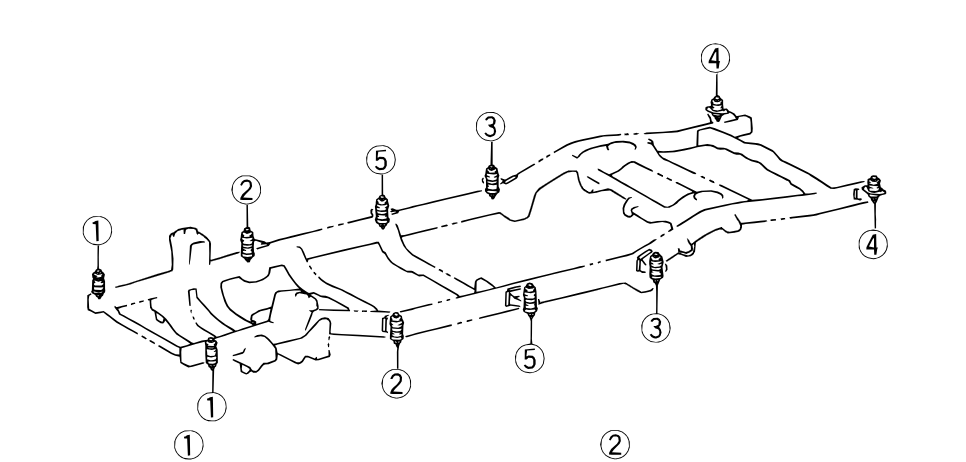 ④
③
⑤
②
①
④
③
⑤
②
①
①
②