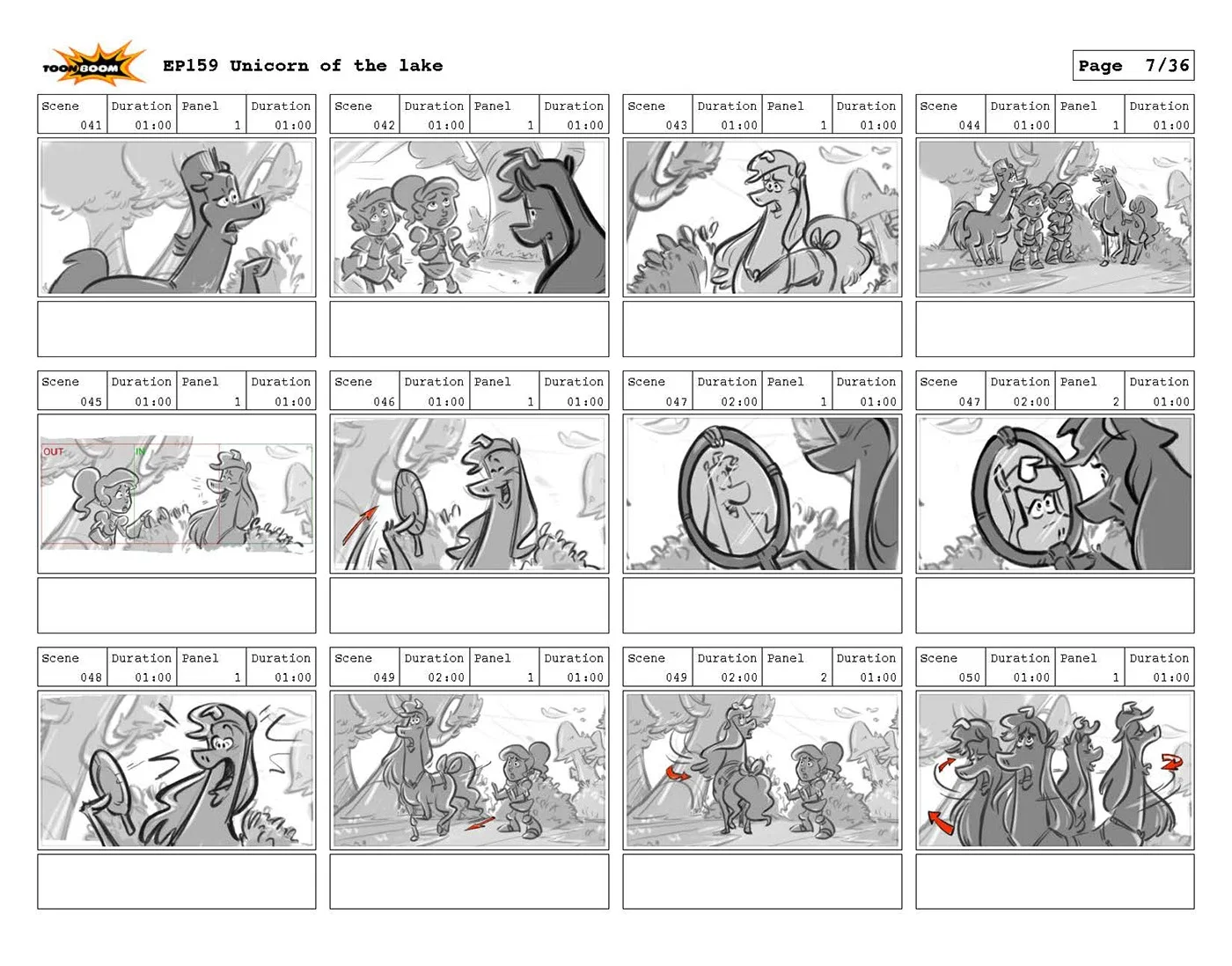 TOON BOOM EP159 Unicorn of the lake

Page 7/36

| Scene | Duration | Panel | Duration |
|---|---|---|---|
| 041 | 01:00 | 1 | 01:00 |

| Scene | Duration | Panel | Duration |
|---|---|---|---|
| 042 | 01:00 | 1 | 01:00 |

| Scene | Duration | Panel | Duration |
|---|---|---|---|
| 043 | 01:00 | 1 | 01:00 |

| Scene | Duration | Panel | Duration |
|---|---|---|---|
| 044 | 01:00 | 1 | 01:00 |

| Scene | Duration | Panel | Duration |
|---|---|---|---|
| 045 | 01:00 | 1 | 01:00 |

OUT IN

| Scene | Duration | Panel | Duration |
|---|---|---|---|
| 046 | 01:00 | 1 | 01:00 |

| Scene | Duration | Panel | Duration |
|---|---|---|---|
| 047 | 02:00 | 1 | 01:00 |

| Scene | Duration | Panel | Duration |
|---|---|---|---|
| 047 | 02:00 | 2 | 01:00 |

| Scene | Duration | Panel | Duration |
|---|---|---|---|
| 048 | 01:00 | 1 | 01:00 |

| Scene | Duration | Panel | Duration |
|---|---|---|---|
| 049 | 02:00 | 1 | 01:00 |

| Scene | Duration | Panel | Duration |
|---|---|---|---|
| 049 | 02:00 | 2 | 01:00 |

| Scene | Duration | Panel | Duration |
|---|---|---|---|
| 050 | 01:00 | 1 | 01:00 |